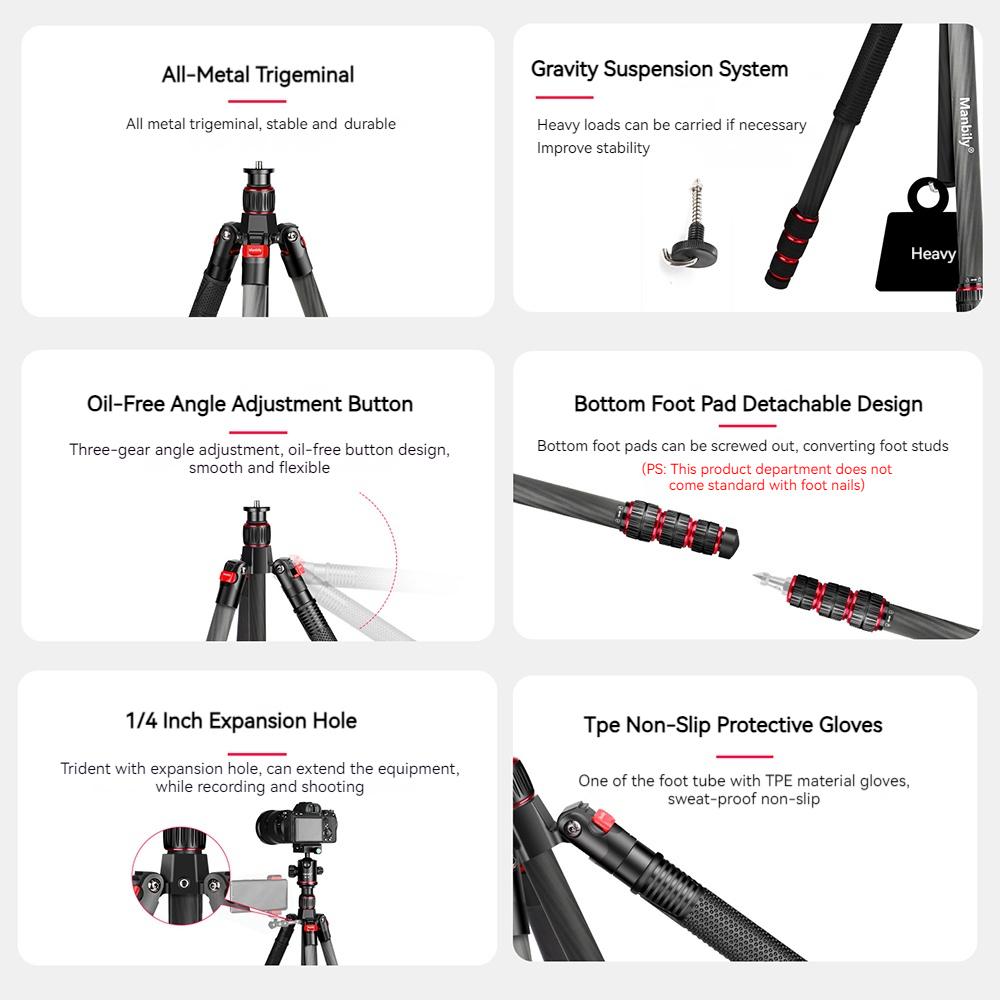 All-Metal Trigeminal

All metal trigeminal, stable and durable

Manbily

Gravity Suspension System

Heavy loads can be carried if necessary
Improve stability

Manbily®

Heavy

Oil-Free Angle Adjustment Button

Three-gear angle adjustment, oil-free button design, smooth and flexible

Bottom Foot Pad Detachable Design

Bottom foot pads can be screwed out, converting foot studs
(PS: This product department does not come standard with foot nails)

1/4 Inch Expansion Hole

Trident with expansion hole, can extend the equipment, while recording and shooting

Tpe Non-Slip Protective Gloves

One of the foot tube with TPE material gloves, sweat-proof non-slip