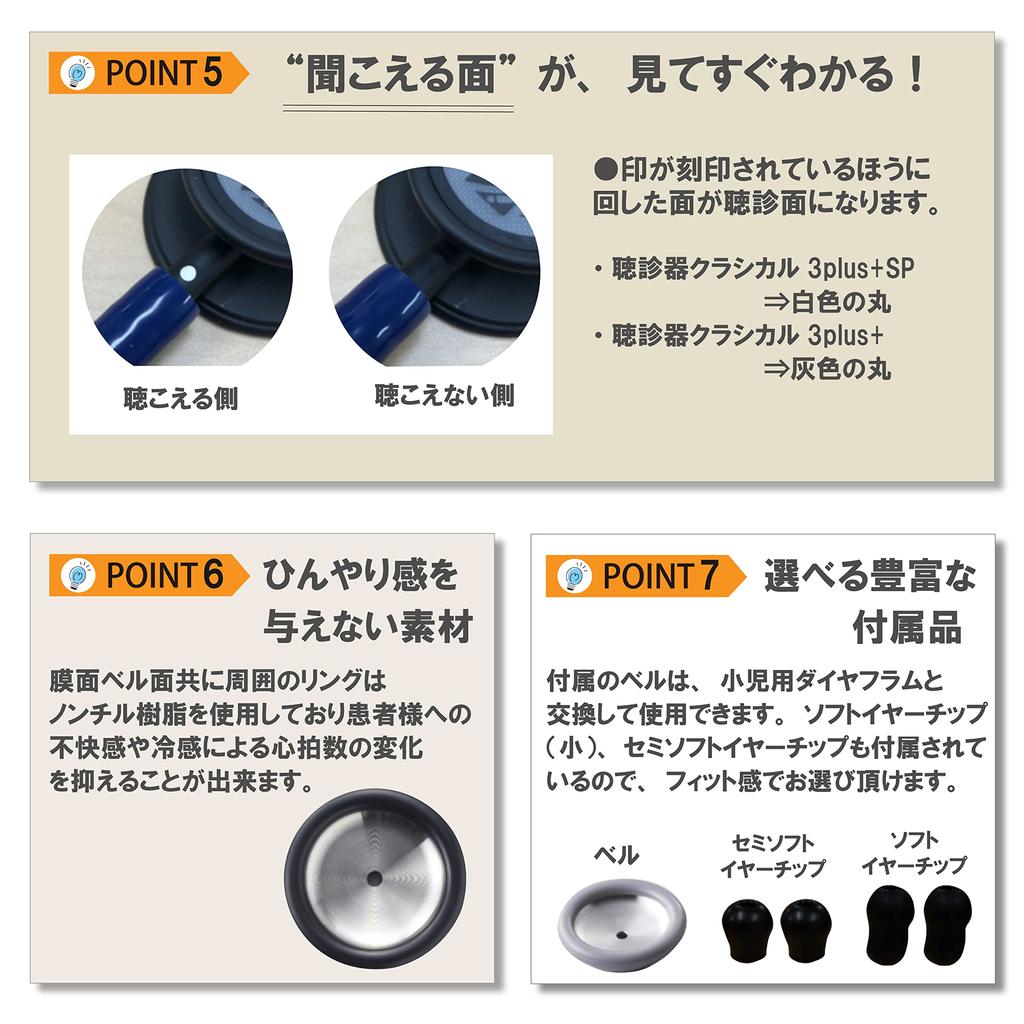 POINT 5 “聞こえる面”が、見てすぐわかる！

聴こえる側

聴こえない側

●印が刻印されているほうに回した面が聴診面になります。

・聴診器クラシカル 3plus+SP
⇒白色の丸
・聴診器クラシカル 3plus+
⇒灰色の丸

POINT 6 ひんやり感を与えない素材

膜面ベル面共に周囲のリングはノンチル樹脂を使用しており患者様への不快感や冷感による心拍数の変化を抑えることが出来ます。

POINT 7 選べる豊富な付属品

付属のベルは、小児用ダイヤフラムと交換して使用できます。ソフトイヤーチップ（小）、セミソフトイヤーチップも付属されているので、フィット感でお選び頂けます。

ベル

セミソフト
イヤーチップ

ソフト
イヤーチップ