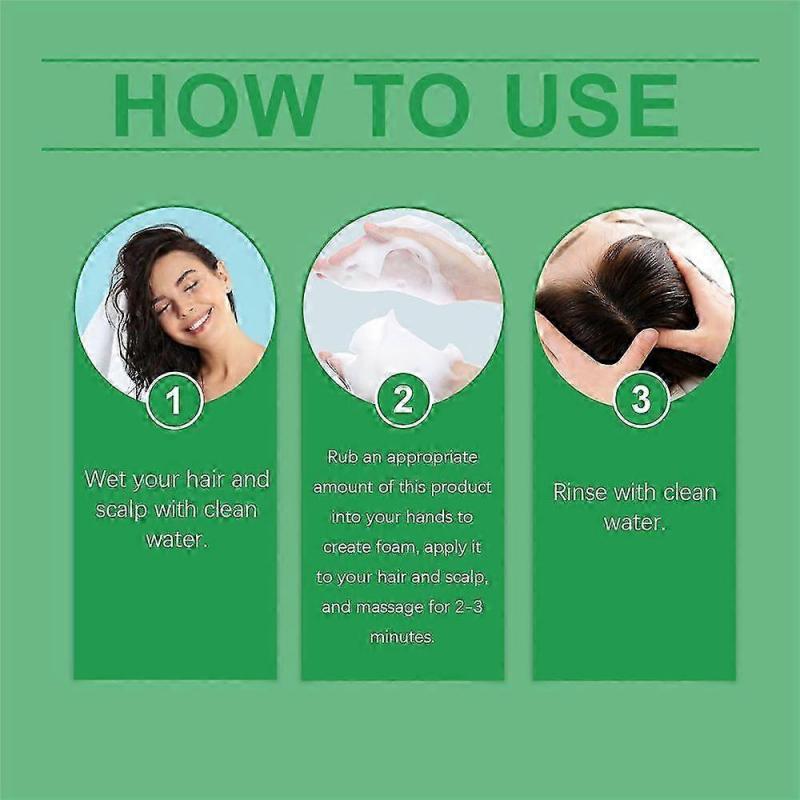 HOW TO USE

1

Wet your hair and scalp with clean water.

2

Rub an appropriate amount of this product into your hands to create foam, apply it to your hair and scalp, and massage for 2-3 minutes.

3

Rinse with clean water.