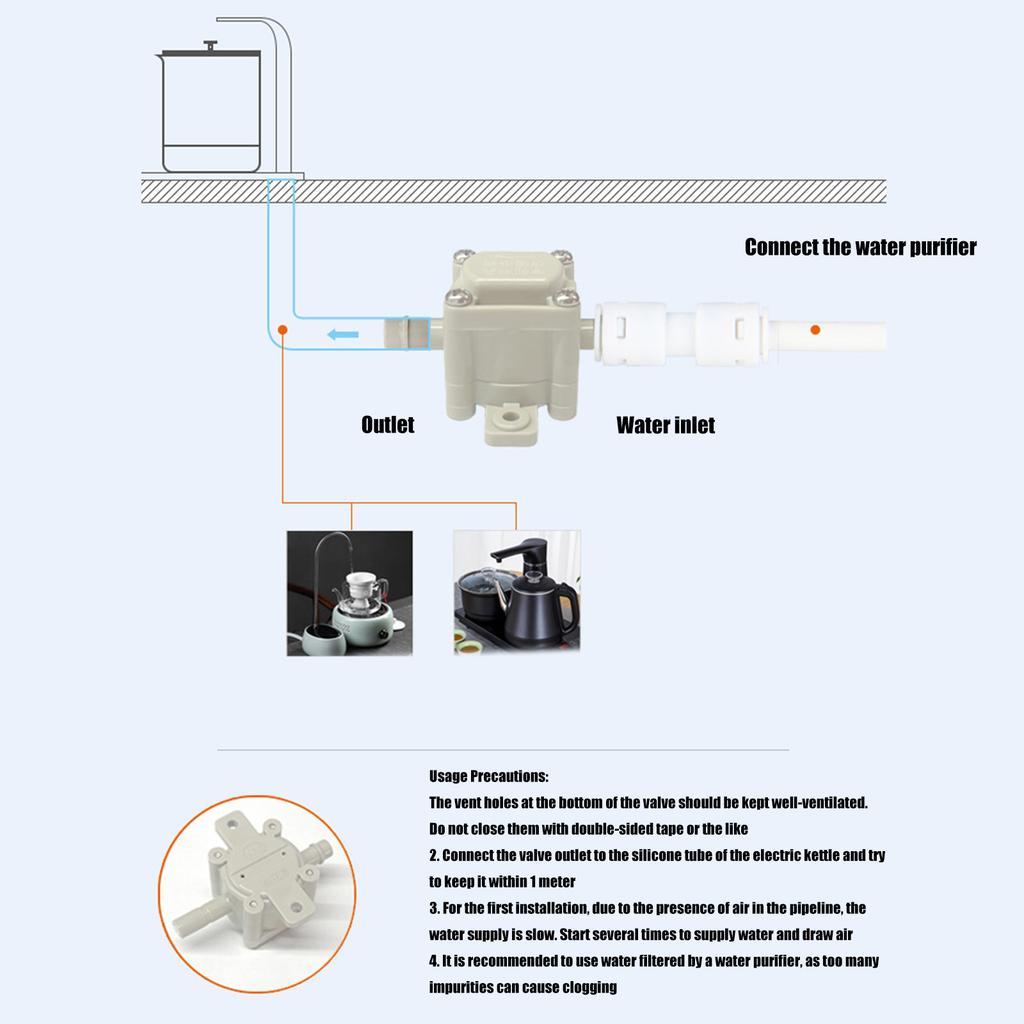 Connect the water purifier

Outlet

Water inlet

Usage Precautions:
The vent holes at the bottom of the valve should be kept well-ventilated. Do not close them with double-sided tape or the like
2. Connect the valve outlet to the silicone tube of the electric kettle and try to keep it within 1 meter
3. For the first installation, due to the presence of air in the pipeline, the water supply is slow. Start several times to supply water and draw air
4. It is recommended to use water filtered by a water purifier, as too many impurities can cause clogging