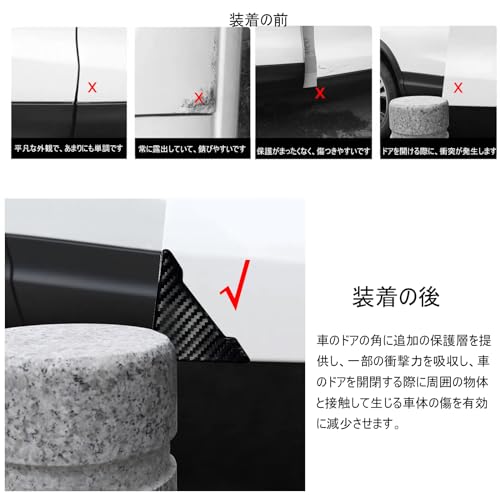 装着の前

×

平凡な外観で、あまりにも単調です

×

常に露出していて、錆びやすいです

×

保護がまったくなく、傷つきやすいです

×

ドアを開ける際に、衝突が発生します

√

装着の後

車のドアの角に追加の保護層を提供し、一部の衝撃力を吸収し、車のドアを開閉する際に周囲の物体と接触して生じる車体の傷を有効に減少させます。