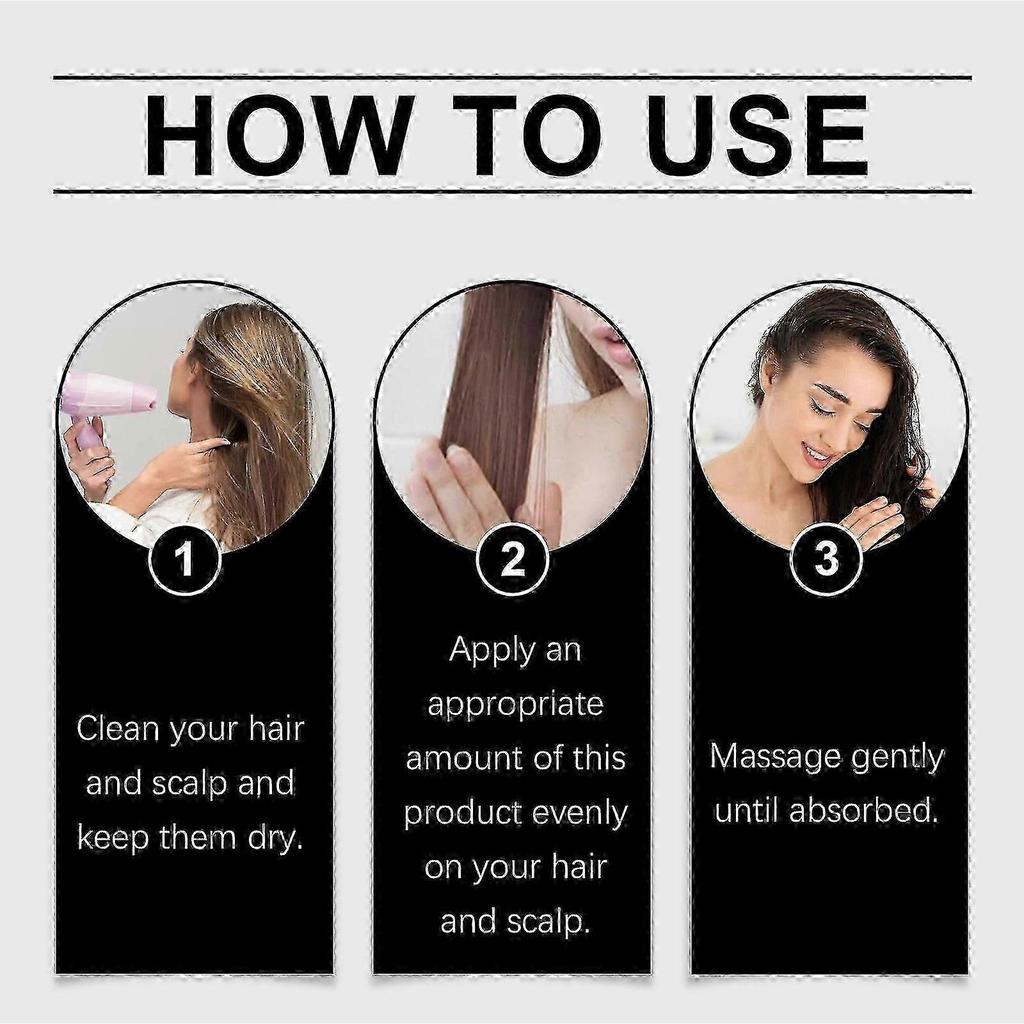 HOW TO USE

1

Clean your hair and scalp and keep them dry.

2

Apply an appropriate amount of this product evenly on your hair and scalp.

3

Massage gently until absorbed.