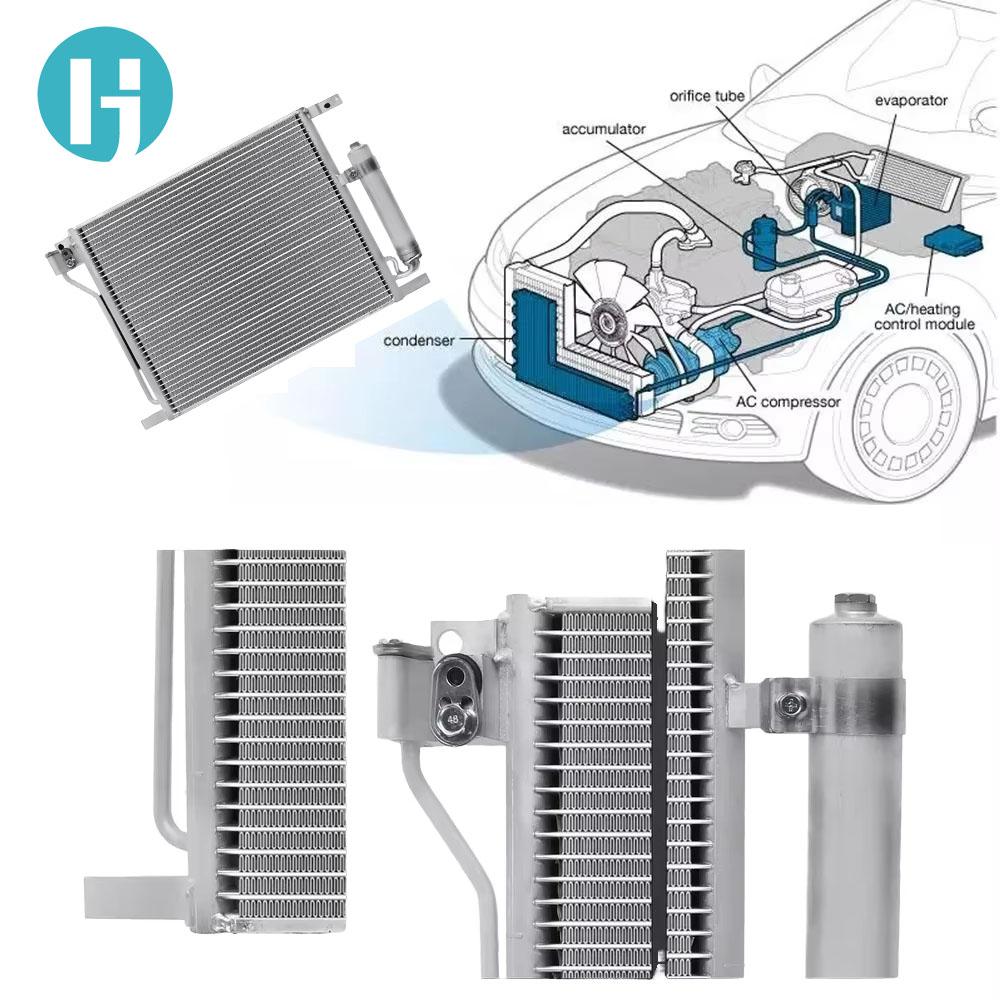 orifice tube
evaporator
accumulator
AC/heating control module
condenser
AC compressor
48