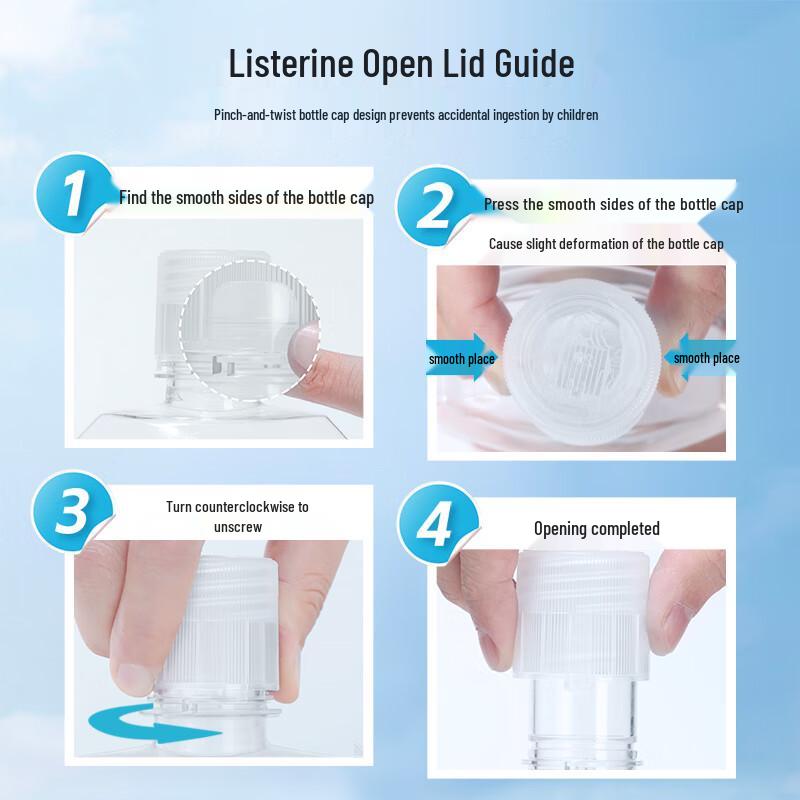 Listerine Open Lid Guide

Pinch-and-twist bottle cap design prevents accidental ingestion by children

1 Find the smooth sides of the bottle cap

2 Press the smooth sides of the bottle cap

Cause slight deformation of the bottle cap

smooth place

smooth place

3 Turn counterclockwise to unscrew

4 Opening completed