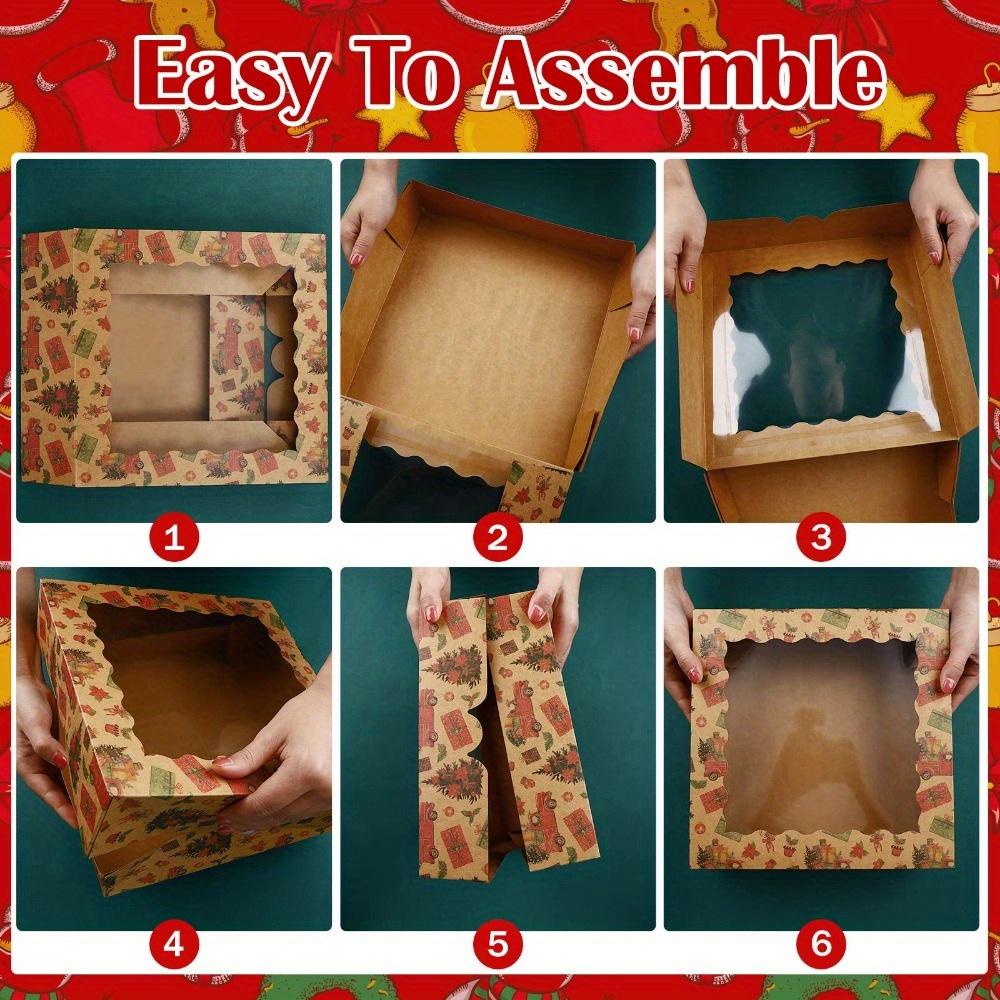 Easy To Assemble

1

2

3

4

5

6