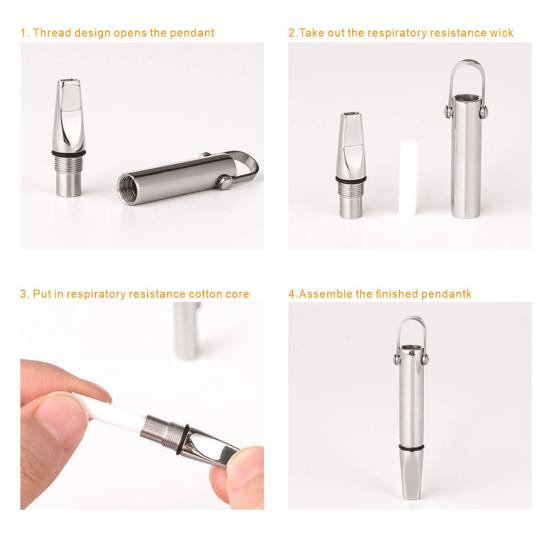 1. Thread design opens the pendant

2.Take out the respiratory resistance wick

3. Put in respiratory resistance cotton core

4.Assemble the finished pendantk