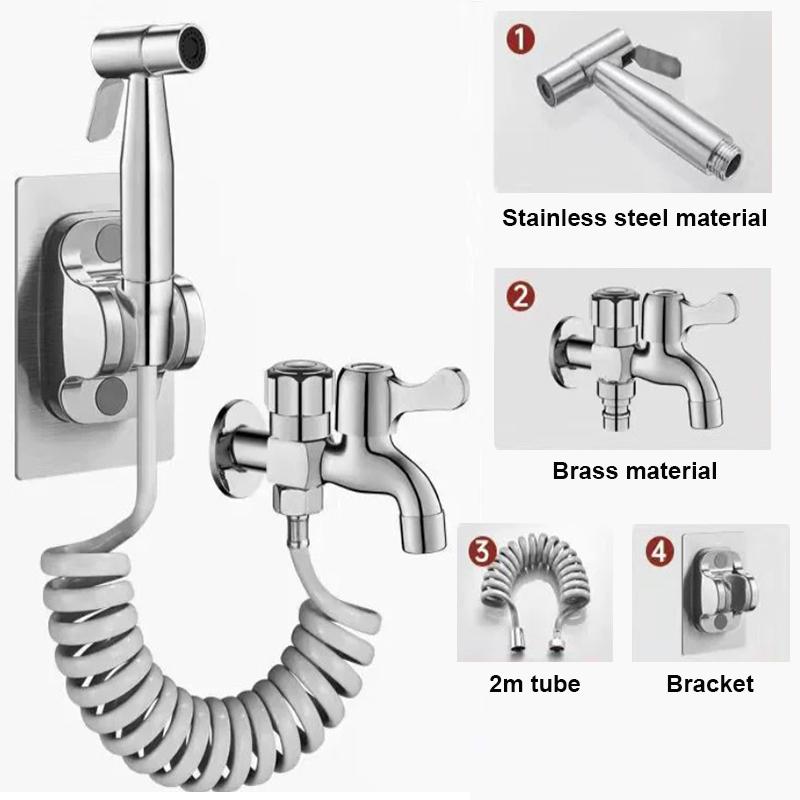 1
Stainless steel material

2
Brass material

3
2m tube

4
Bracket