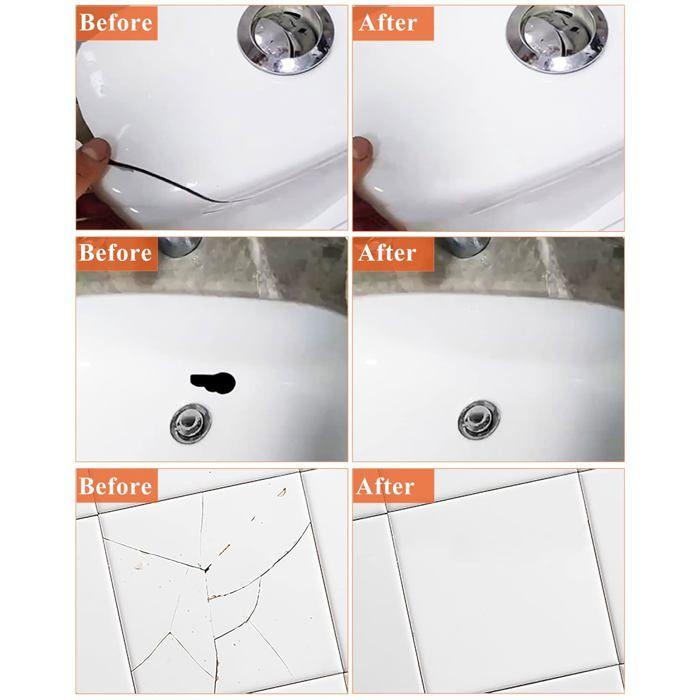 Before

After

Before

After

Before

After