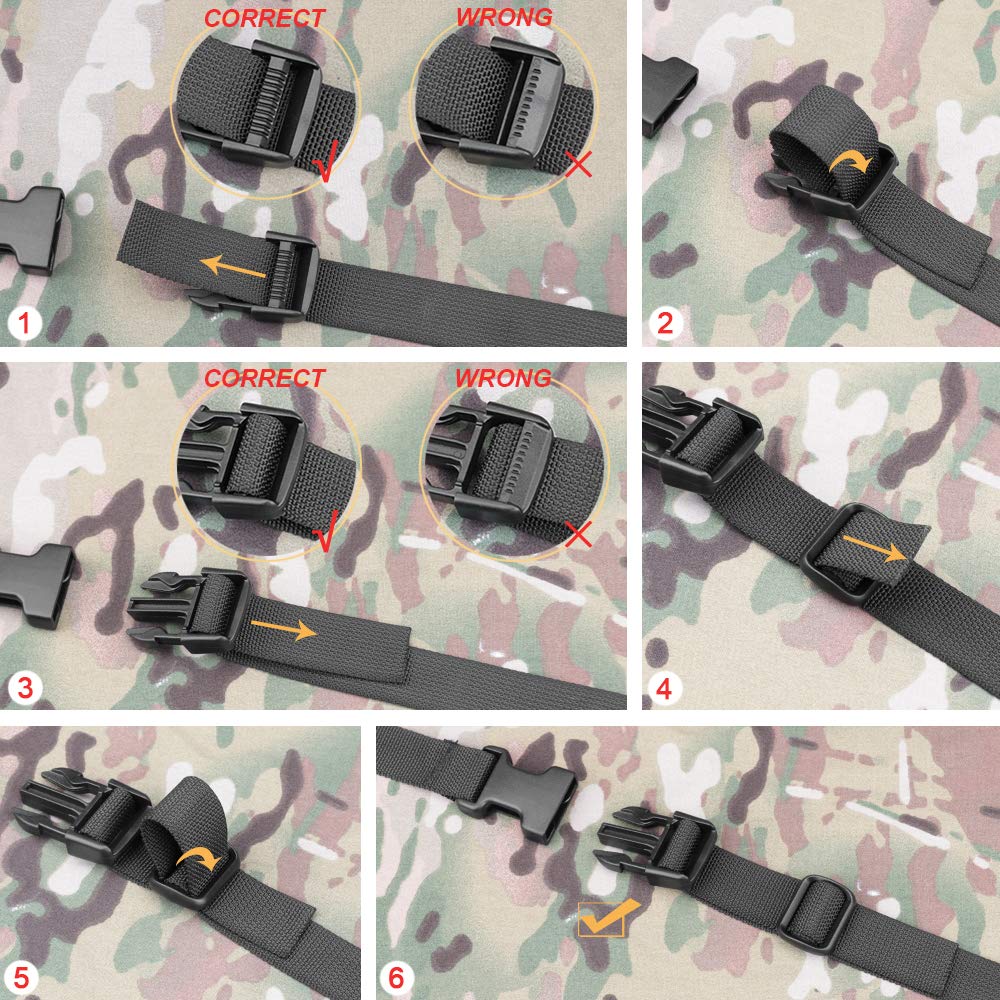 CORRECT
WRONG
1
2
CORRECT
WRONG
3
4
5
6