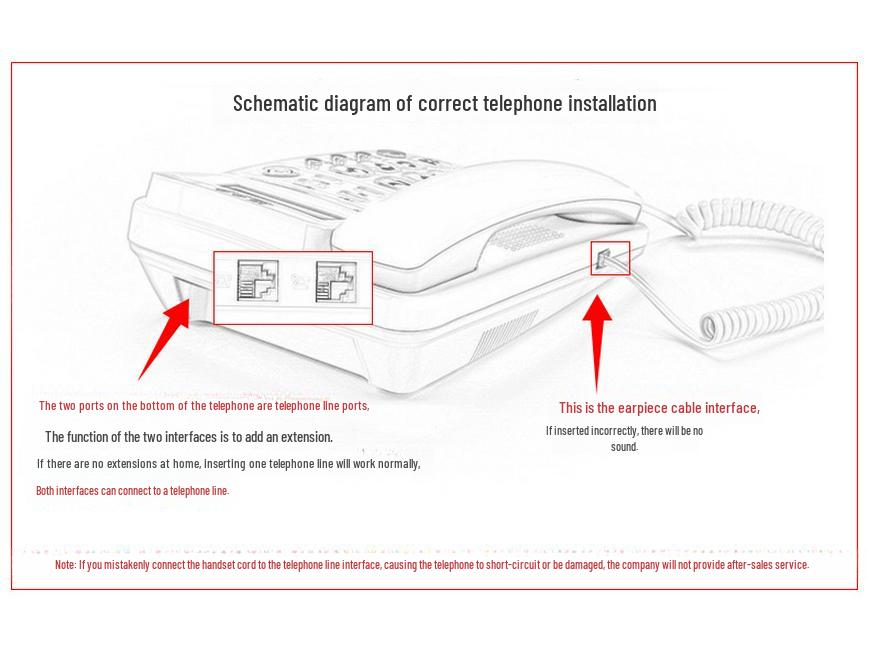 Schematic diagram of correct telephone installation

The two ports on the bottom of the telephone are telephone line ports,

The function of the two interfaces is to add an extension.

If there are no extensions at home, inserting one telephone line will work normally,

Both interfaces can connect to a telephone line.

This is the earpiece cable interface,

If inserted incorrectly, there will be no sound.

Note: If you mistakenly connect the handset cord to the telephone line interface, causing the telephone to short-circuit or be damaged, the company will not provide after-sales service.