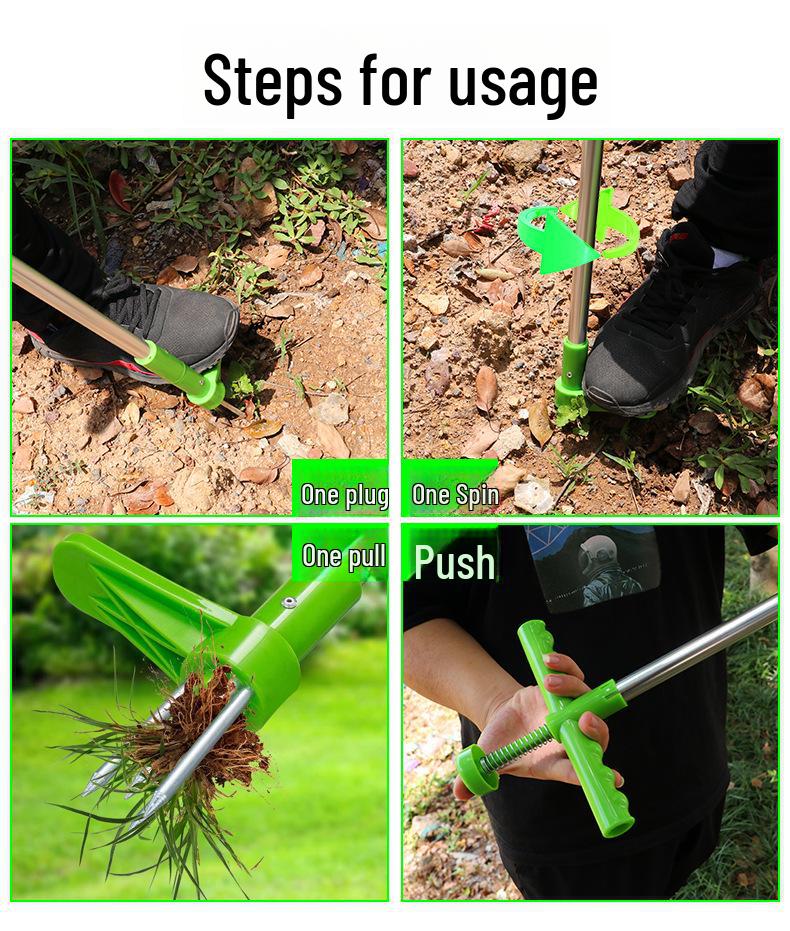 Steps for usage

One plug

One Spin

One pull

Push