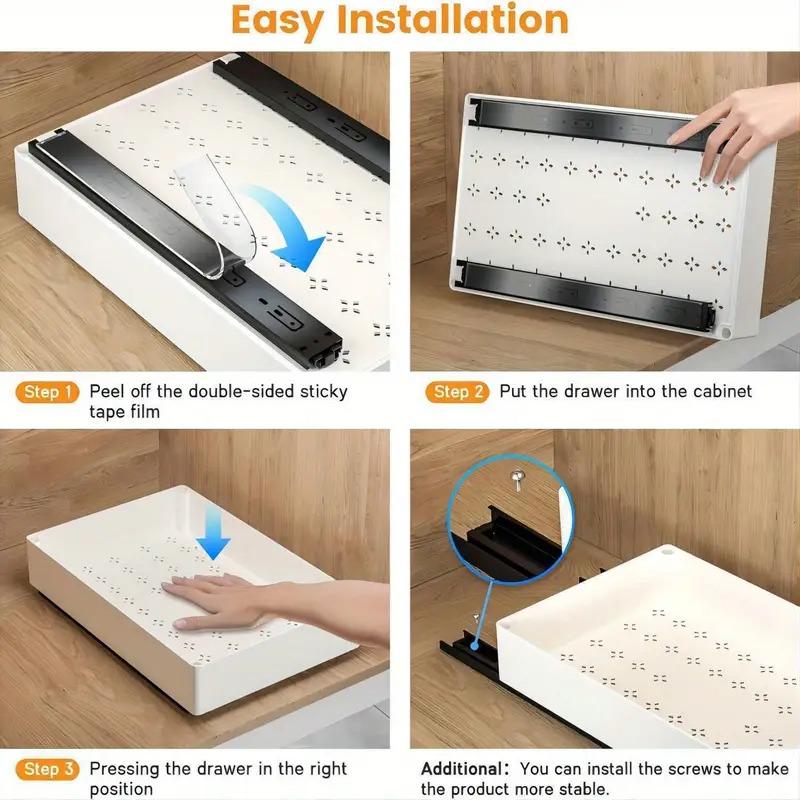 Easy Installation

Step 1 Peel off the double-sided sticky tape film

Step 2 Put the drawer into the cabinet

Step 3 Pressing the drawer in the right position

Additional: You can install the screws to make the product more stable.