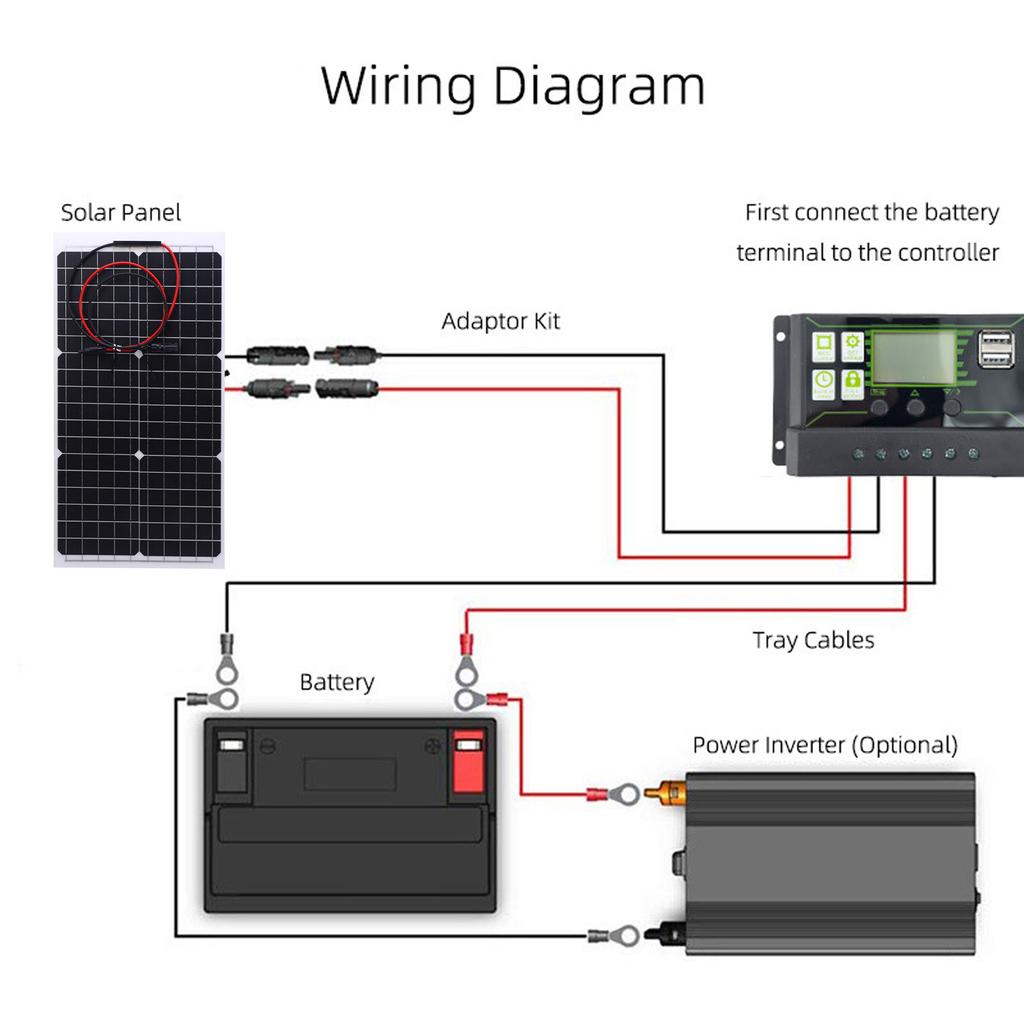 Wiring Diagram

Solar Panel

First connect the battery terminal to the controller

Adaptor Kit

Tray Cables

Battery

Power Inverter (Optional)