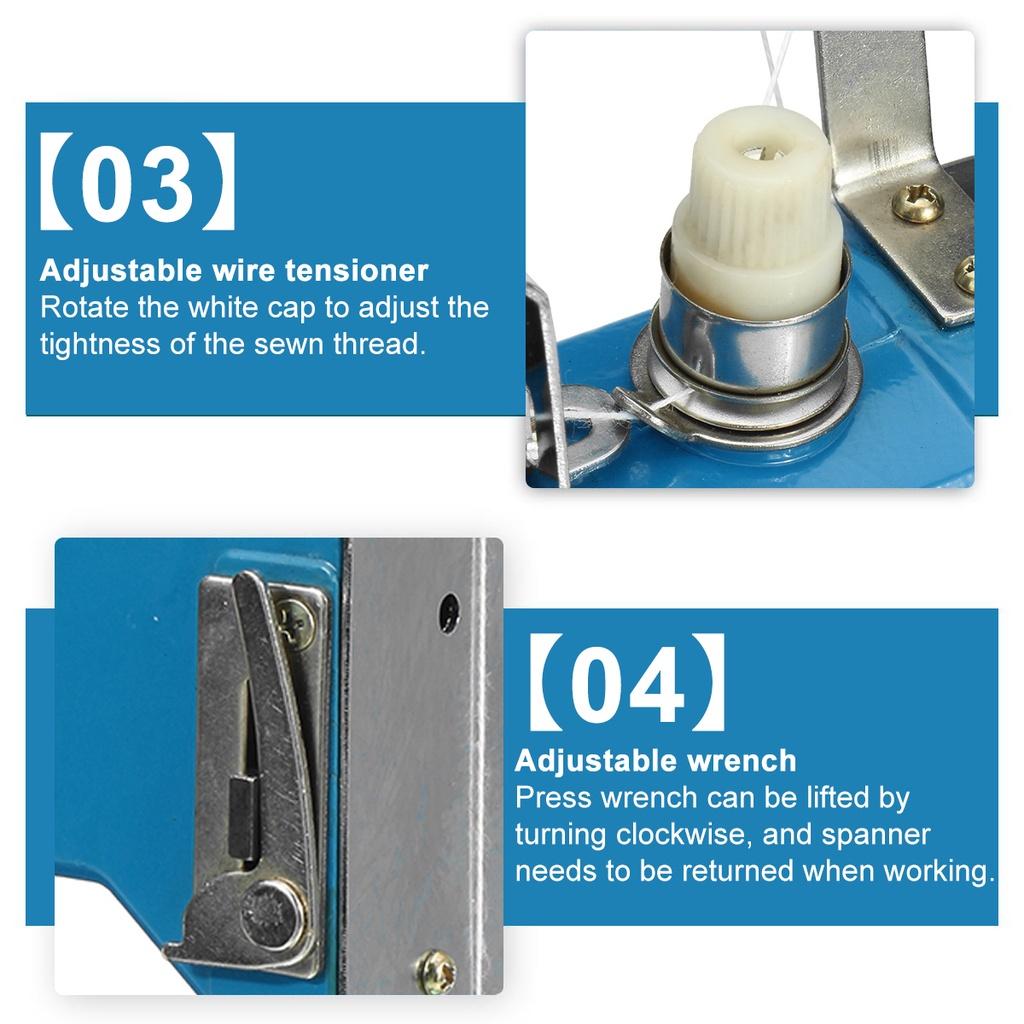 【03】

Adjustable wire tensioner
Rotate the white cap to adjust the tightness of the sewn thread.

【04】

Adjustable wrench
Press wrench can be lifted by turning clockwise, and spanner needs to be returned when working.