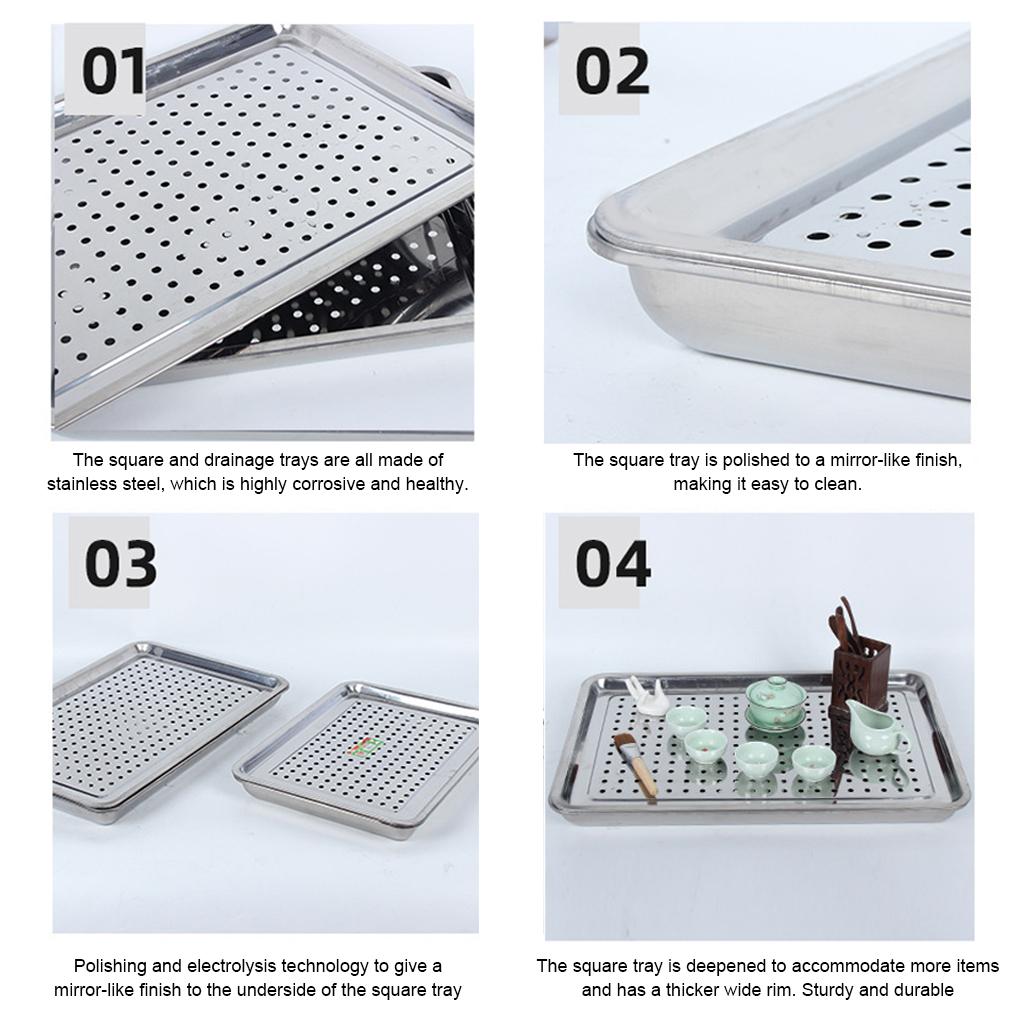 01

The square and drainage trays are all made of stainless steel, which is highly corrosive and healthy.

02

The square tray is polished to a mirror-like finish, making it easy to clean.

03

Polishing and electrolysis technology to give a mirror-like finish to the underside of the square tray

04

The square tray is deepened to accommodate more items and has a thicker wide rim. Sturdy and durable