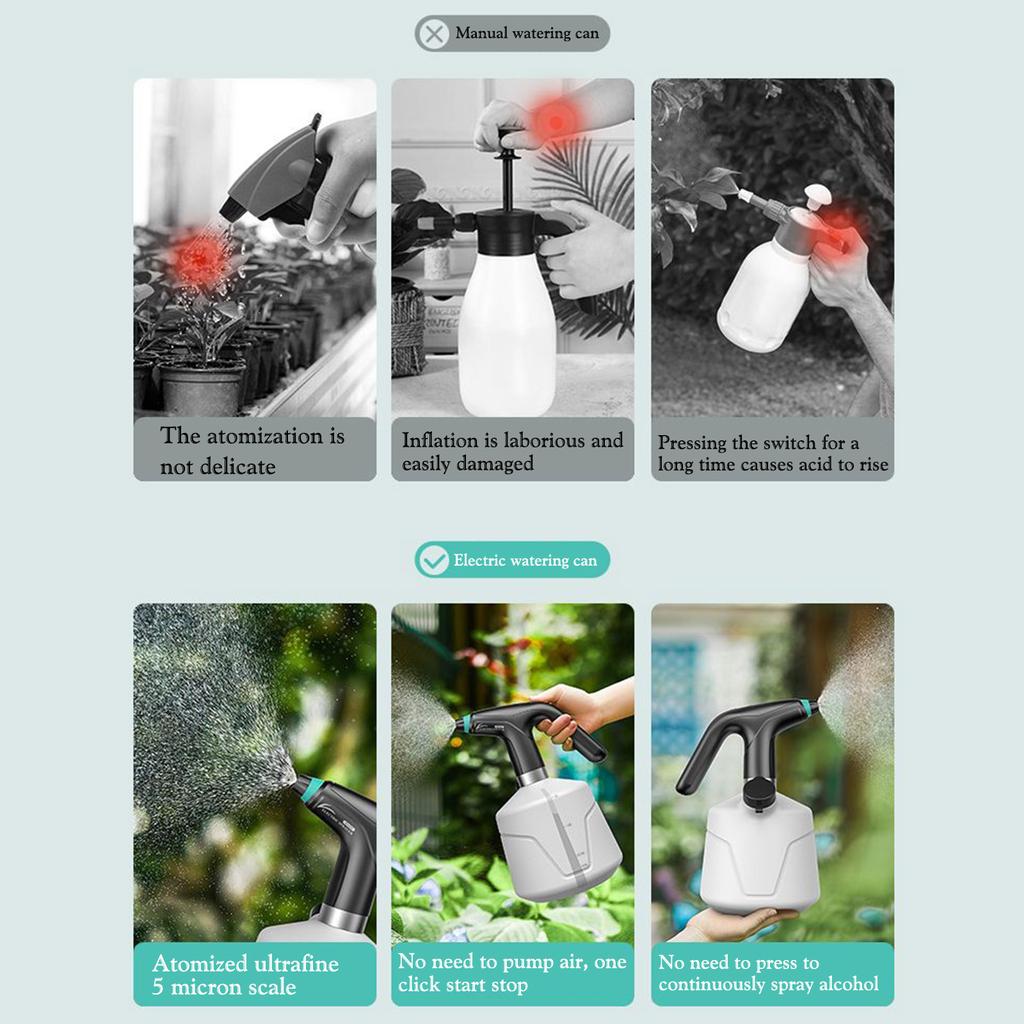 Manual watering can

The atomization is not delicate

Inflation is laborious and easily damaged

Pressing the switch for a long time causes acid to rise

Electric watering can

Atomized ultrafine 5 micron scale

No need to pump air, one click start stop

No need to press to continuously spray alcohol