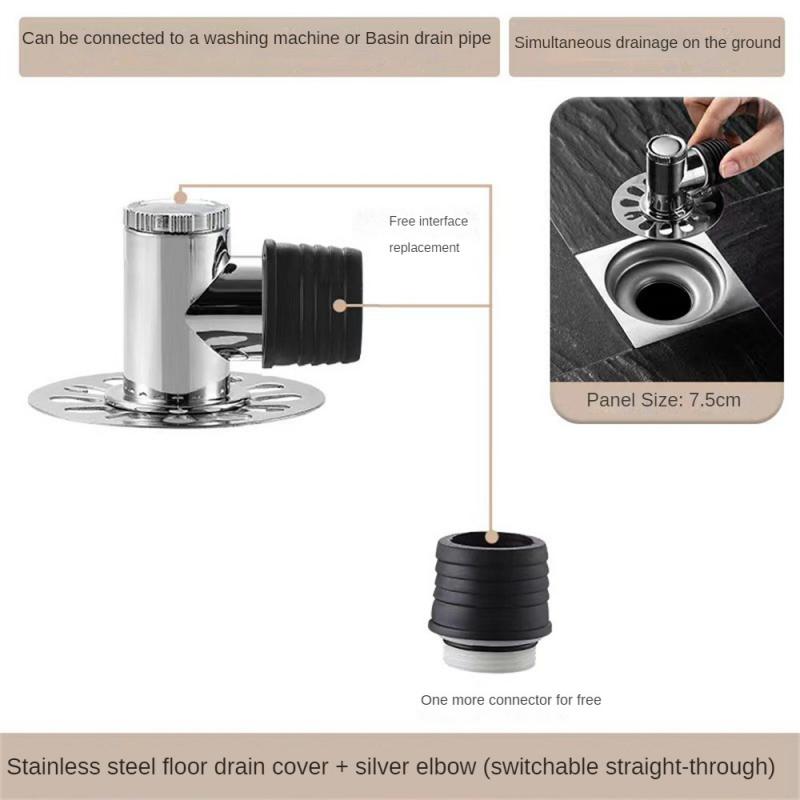 Can be connected to a washing machine or Basin drain pipe

Simultaneous drainage on the ground

Free interface replacement

Panel Size: 7.5cm

One more connector for free

Stainless steel floor drain cover + silver elbow (switchable straight-through)