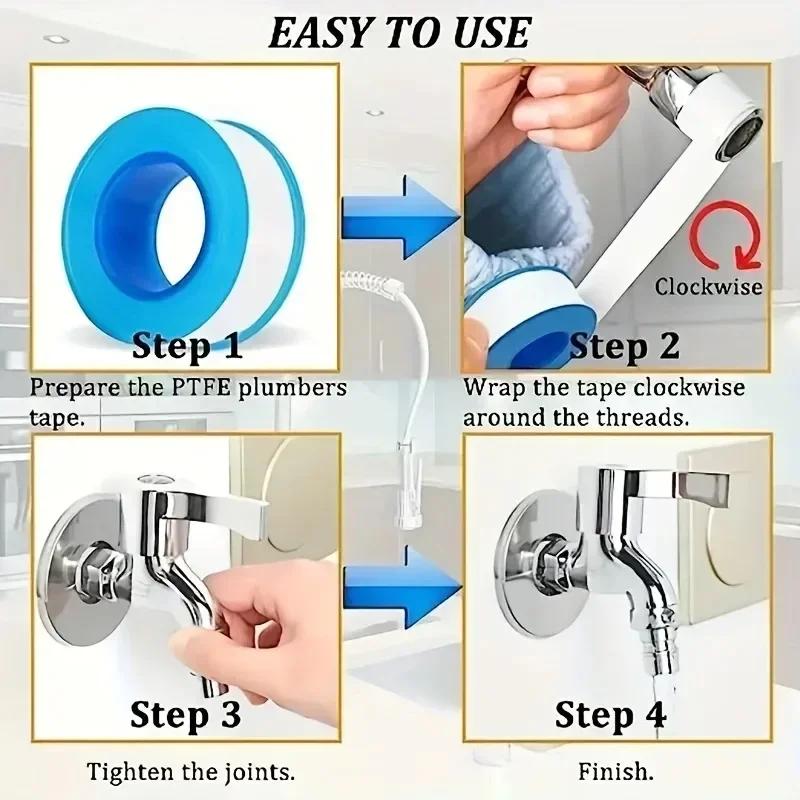 EASY TO USE

Step 1

Prepare the PTFE plumbers tape.

Clockwise

Step 2

Wrap the tape clockwise around the threads.

Step 3

Tighten the joints.

Step 4

Finish.