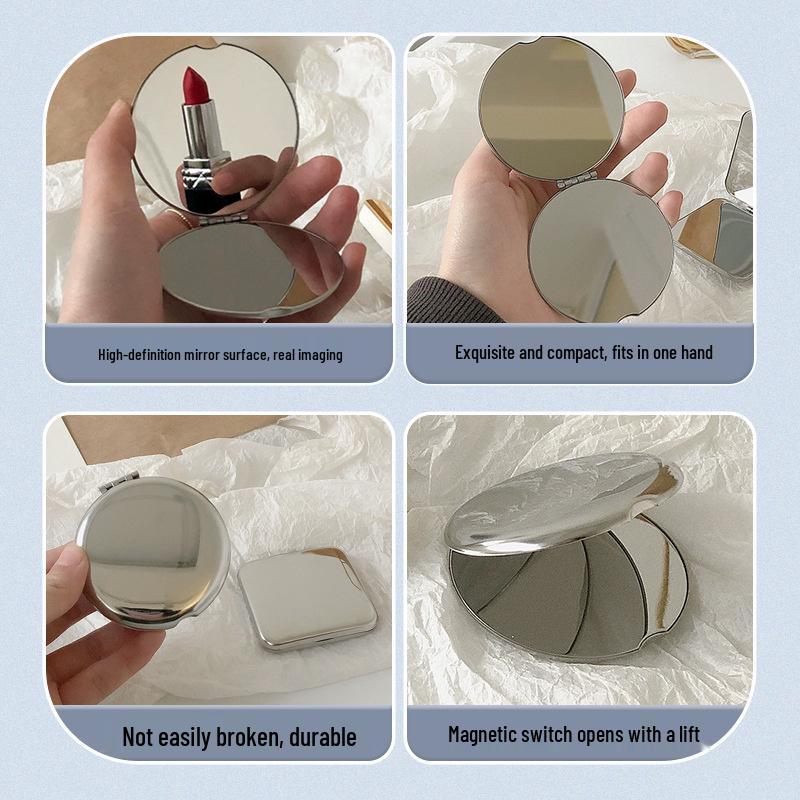 High-definition mirror surface, real imaging

Exquisite and compact, fits in one hand

Not easily broken, durable

Magnetic switch opens with a lift