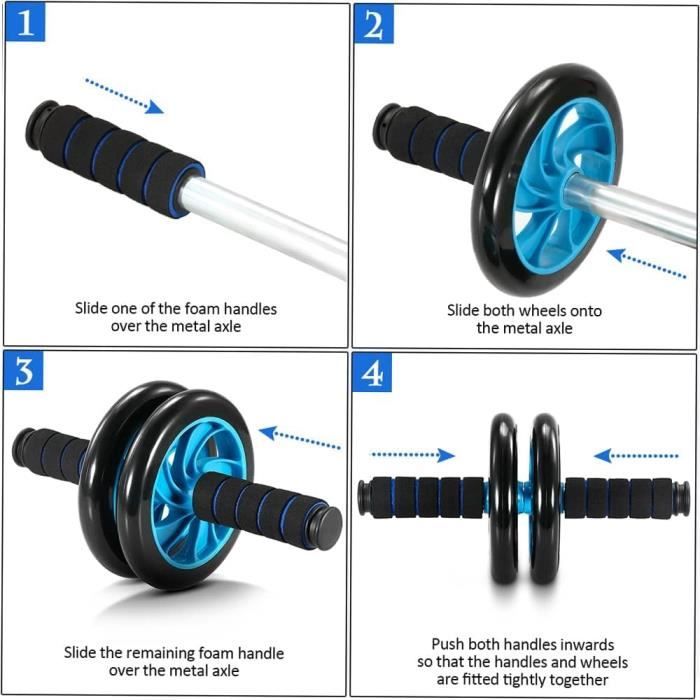 1

Slide one of the foam handles over the metal axle

2

Slide both wheels onto the metal axle

3

Slide the remaining foam handle over the metal axle

4

Push both handles inwards so that the handles and wheels are fitted tightly together