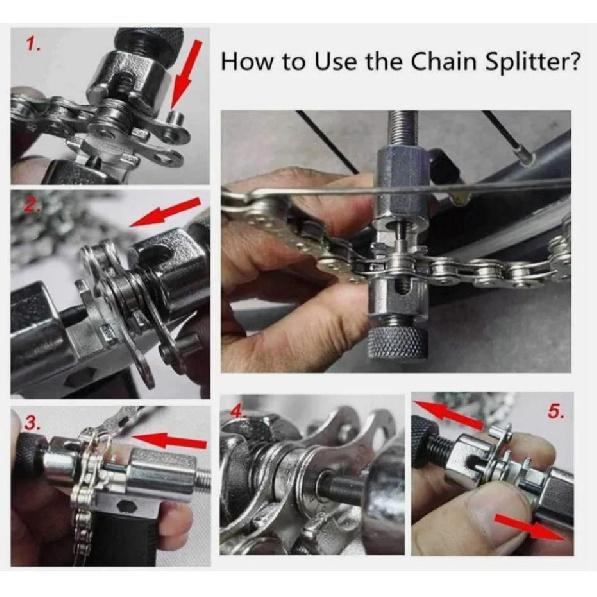 1.

How to Use the Chain Splitter?

2.

3.

4.

5.