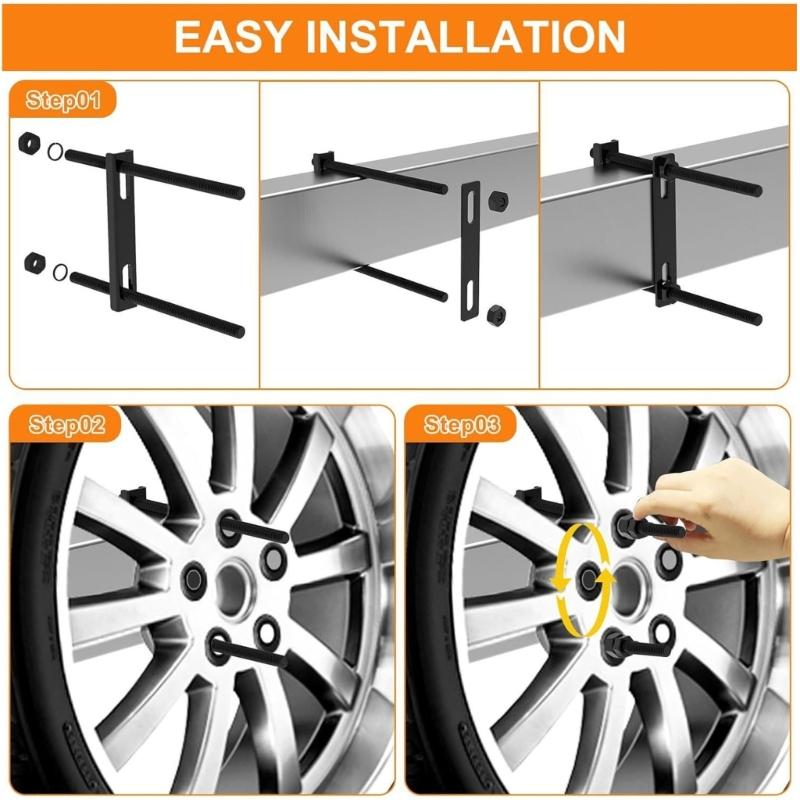 EASY INSTALLATION

Step01

Step02

Step03