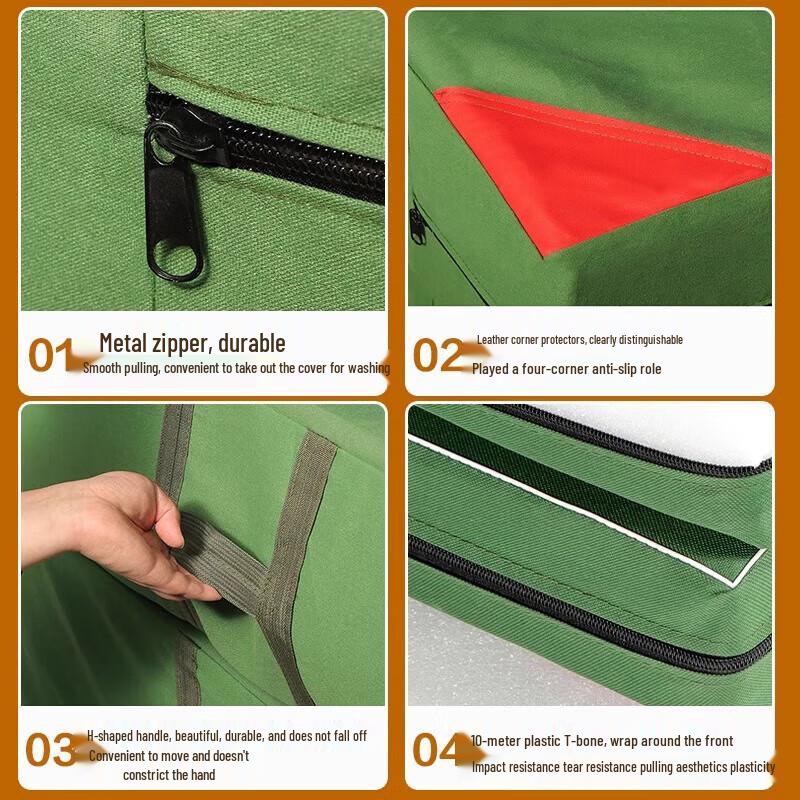 01 Metal zipper, durable

Smooth pulling, convenient to take out the cover for washing

02 Leather corner protectors, clearly distinguishable

Played a four-corner anti-slip role

03 H-shaped handle, beautiful, durable, and does not fall off

Convenient to move and doesn't constrict the hand

04 10-meter plastic T-bone, wrap around the front

Impact resistance tear resistance pulling aesthetics plasticity