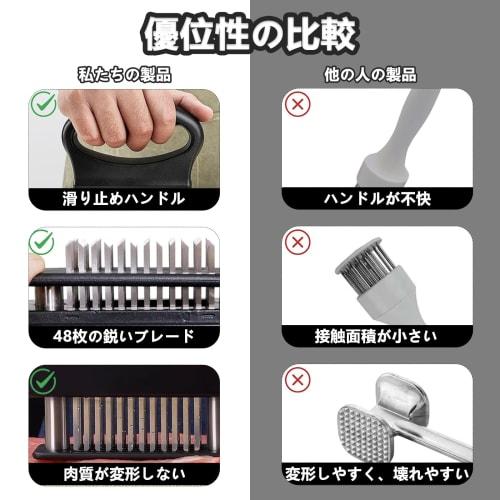 優位性の比較

私たちの製品

滑り止めハンドル

48枚の鋭いブレード

肉質が変形しない

他の人の製品

ハンドルが不快

接触面積が小さい

変形しやすく、壊れやすい