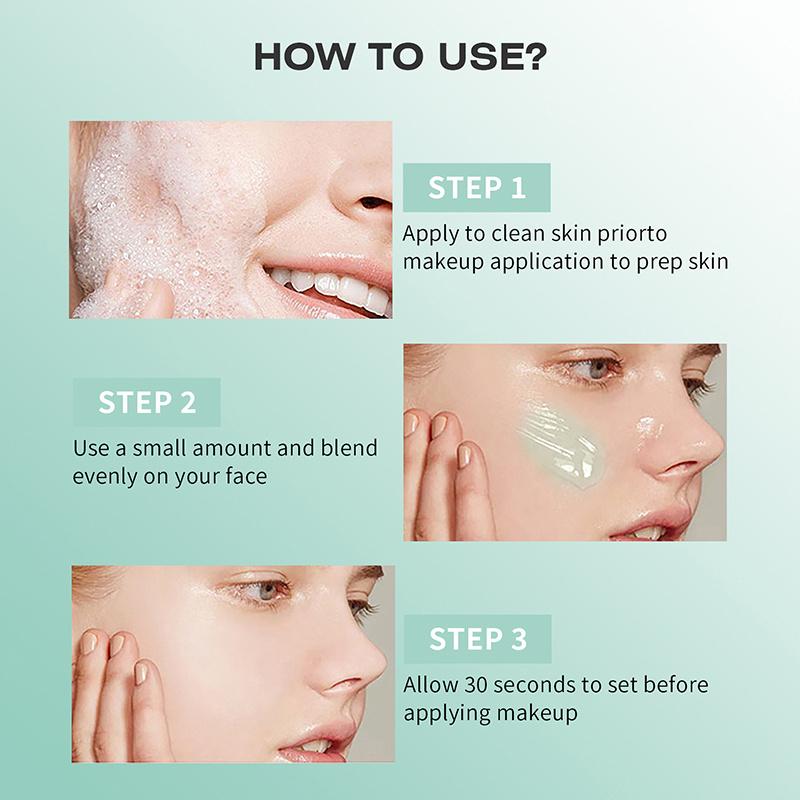 HOW TO USE?

STEP 1

Apply to clean skin priorto makeup application to prep skin

STEP 2

Use a small amount and blend evenly on your face

STEP 3

Allow 30 seconds to set before applying makeup