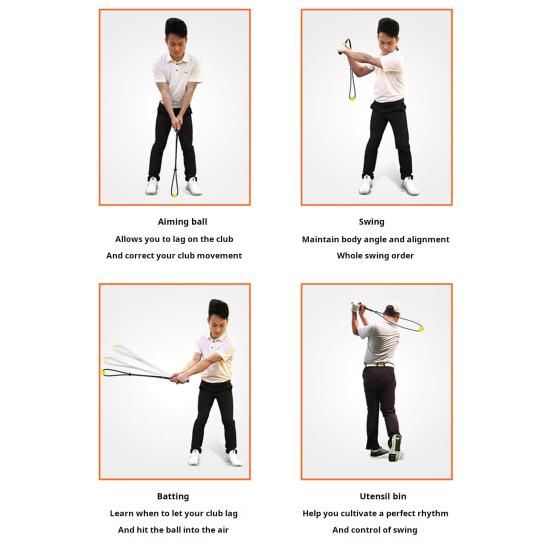 Aiming ball
Allows you to lag on the club
And correct your club movement

Swing
Maintain body angle and alignment
Whole swing order

Batting
Learn when to let your club lag
And hit the ball into the air

Utensil bin
Help you cultivate a perfect rhythm
And control of swing