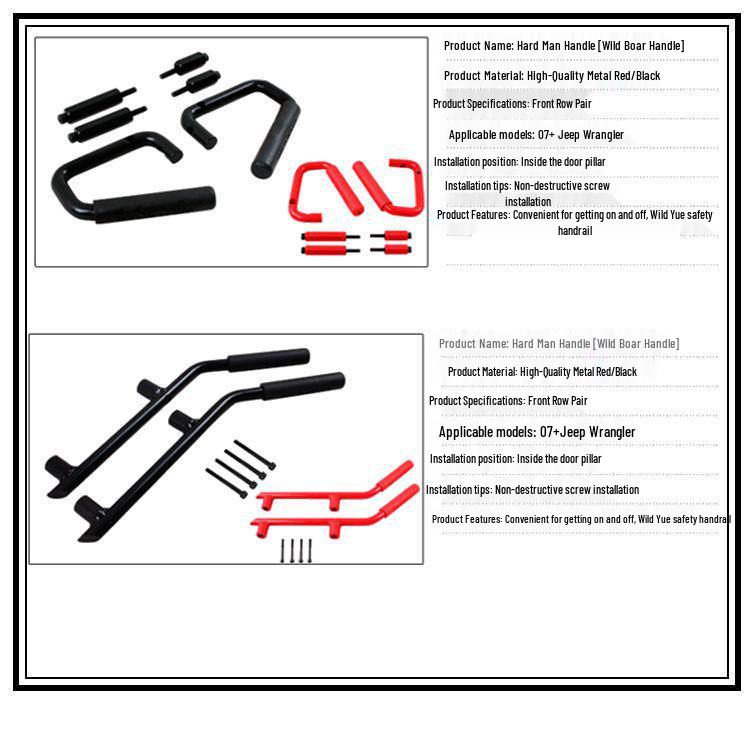 Product Name: Hard Man Handle [Wild Boar Handle]

Product Material: High-Quality Metal Red/Black

Product Specifications: Front Row Pair

Applicable models: 07+ Jeep Wrangler

Installation position: Inside the door pillar

Installation tips: Non-destructive screw installation

Product Features: Convenient for getting on and off, Wild Yue safety handrail

Product Name: Hard Man Handle [Wild Boar Handle]

Product Material: High-Quality Metal Red/Black

Product Specifications: Front Row Pair

Applicable models: 07+Jeep Wrangler

Installation position: Inside the door pillar

Installation tips: Non-destructive screw installation

Product Features: Convenient for getting on and off, Wild Yue safety handrail