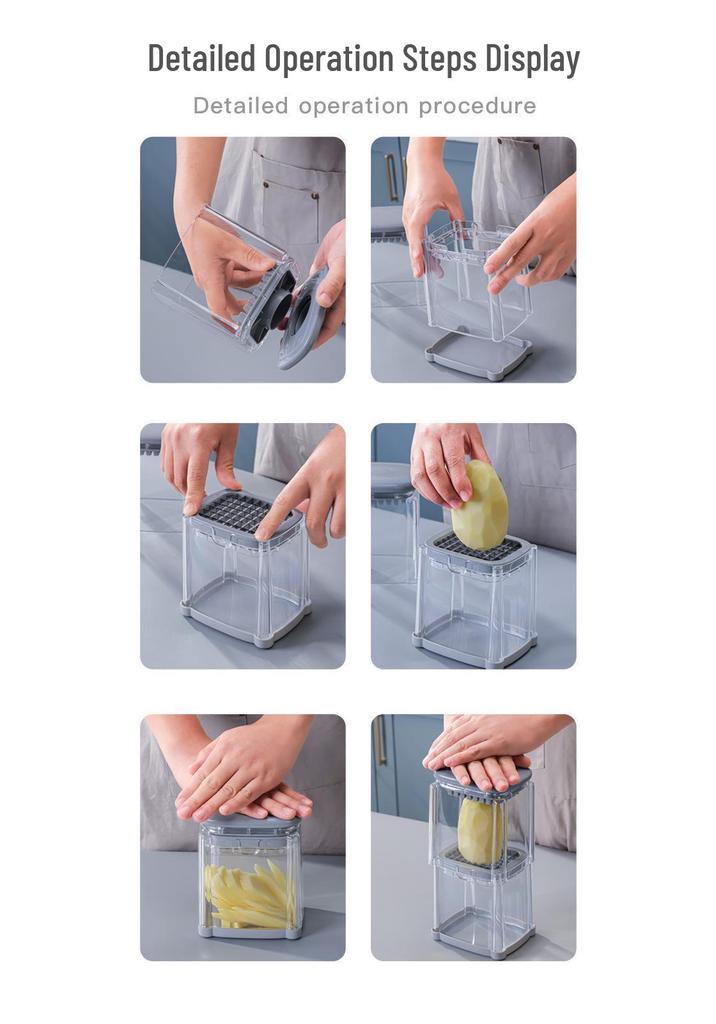 Detailed Operation Steps Display

Detailed operation procedure