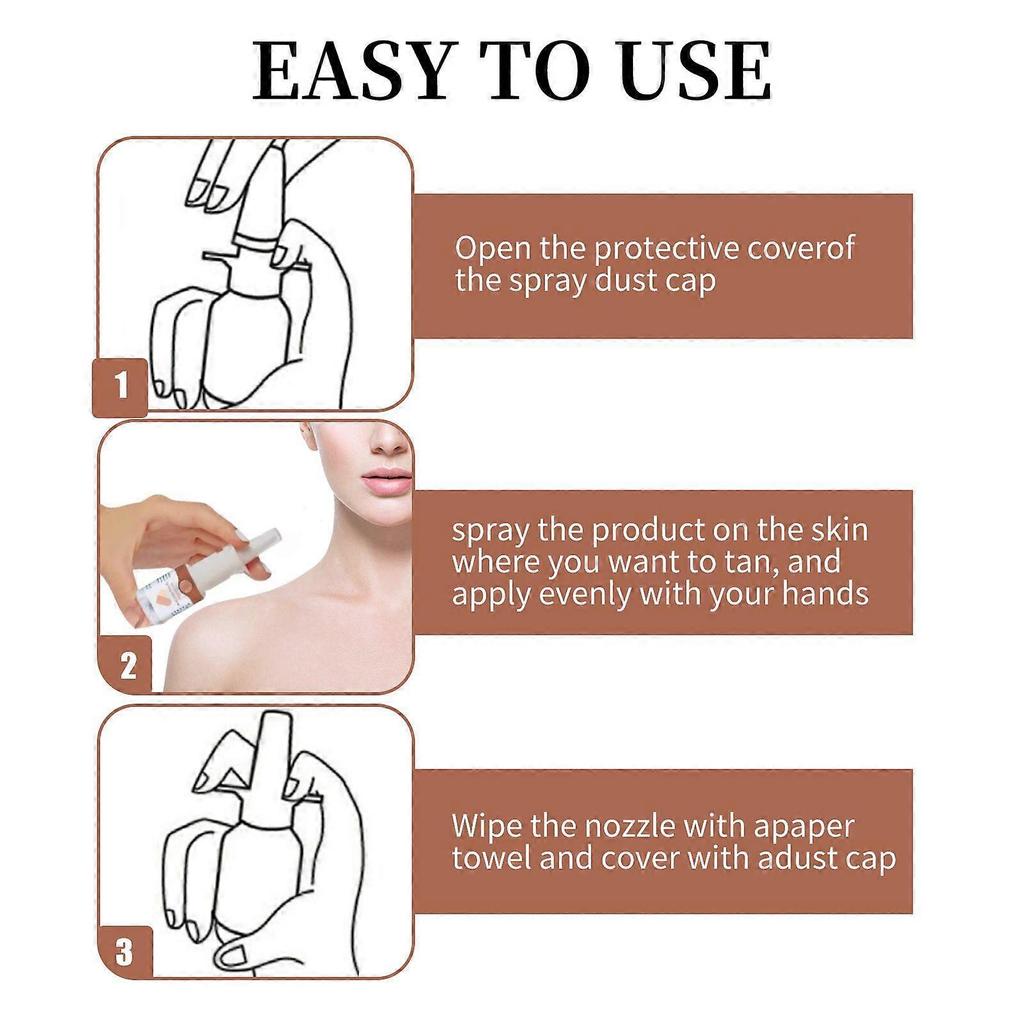 EASY TO USE

1

Open the protective coverof the spray dust cap

2

spray the product on the skin where you want to tan, and apply evenly with your hands

3

Wipe the nozzle with apaper towel and cover with adust cap