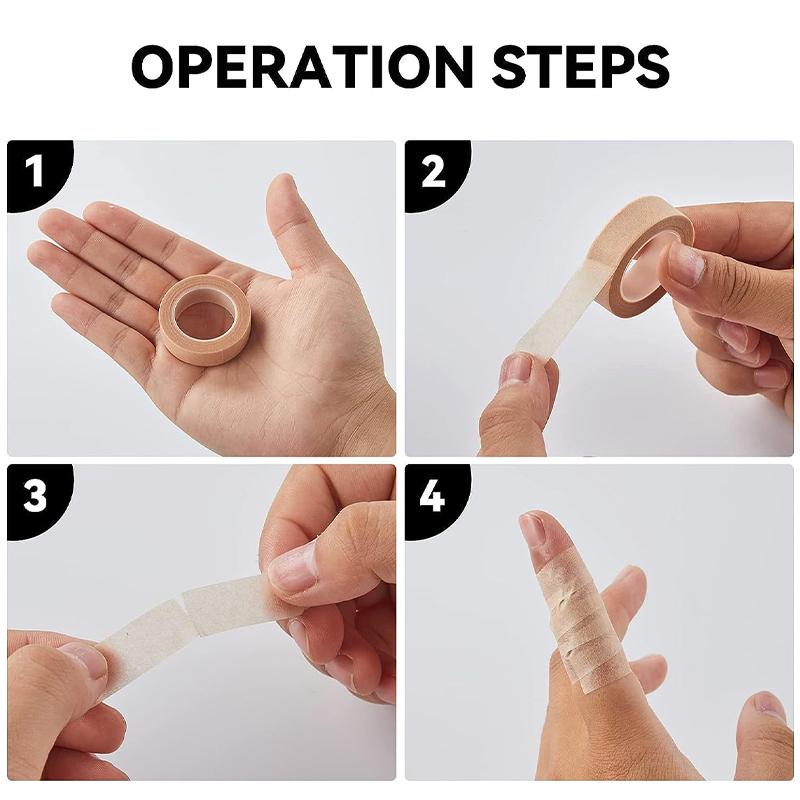 OPERATION STEPS

1

2

3

4