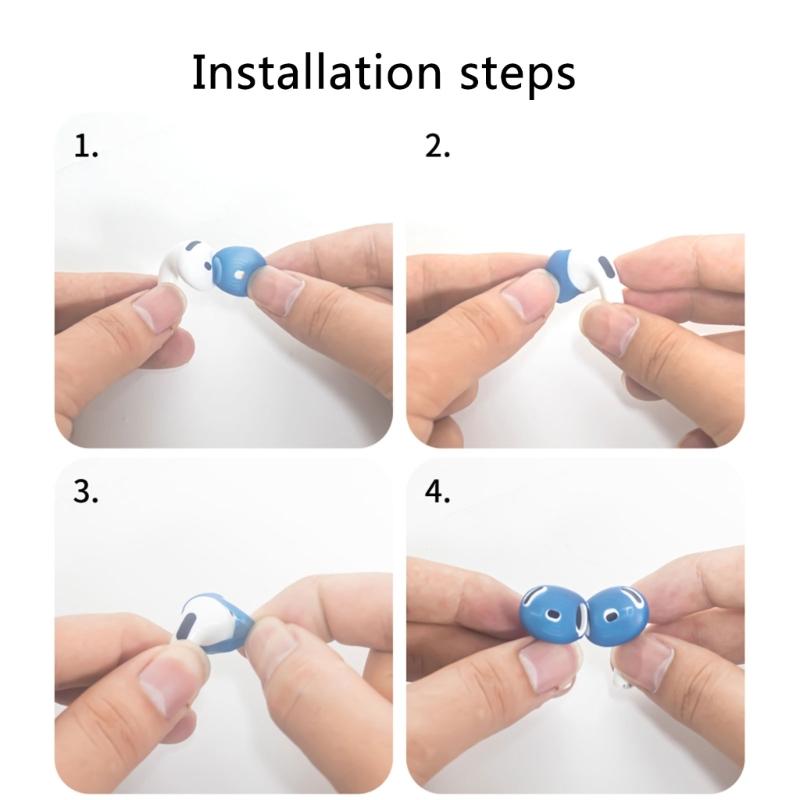 Installation steps

1.

2.

3.

4.