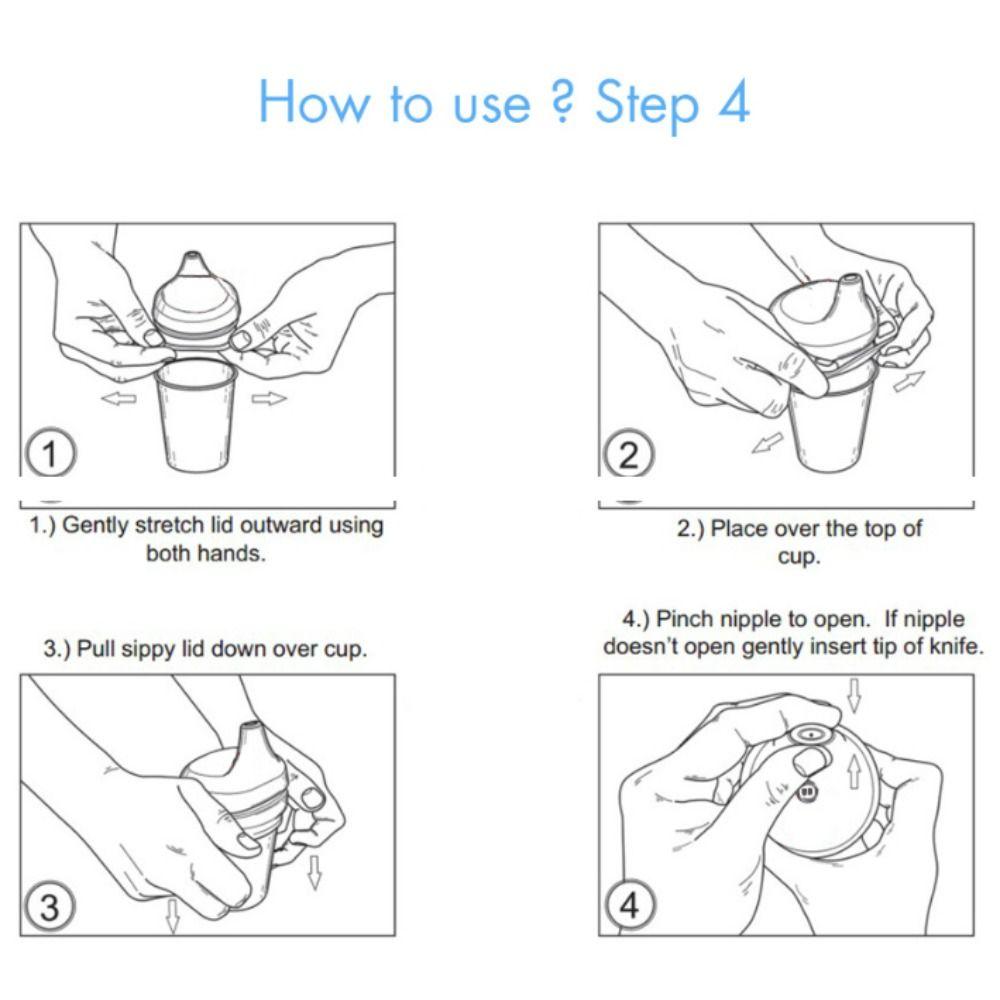 How to use ? Step 4

1

1.) Gently stretch lid outward using both hands.

2

2.) Place over the top of cup.

3.) Pull sippy lid down over cup.

3

4.) Pinch nipple to open. If nipple doesn't open gently insert tip of knife.

4