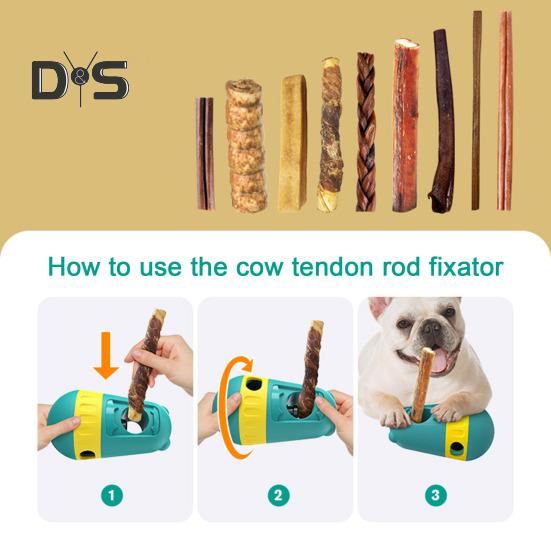 D&S

How to use the cow tendon rod fixator

1

2

3