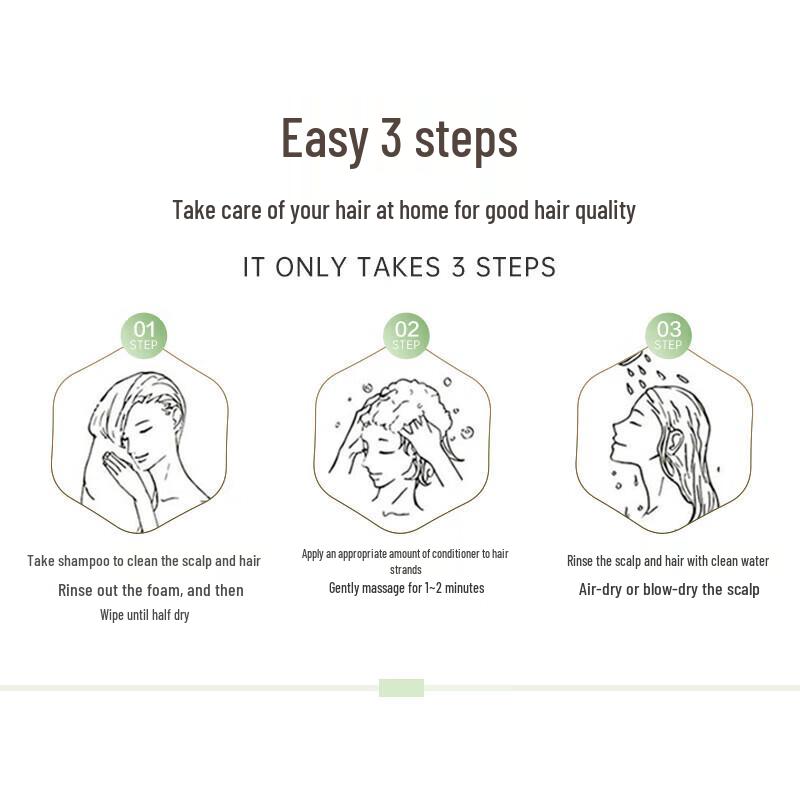 Easy 3 steps

Take care of your hair at home for good hair quality

IT ONLY TAKES 3 STEPS

01
STEP

Take shampoo to clean the scalp and hair

Rinse out the foam, and then

Wipe until half dry

02
STEP

Apply an appropriate amount of conditioner to hair strands

Gently massage for 1~2 minutes

03
STEP

Rinse the scalp and hair with clean water

Air-dry or blow-dry the scalp