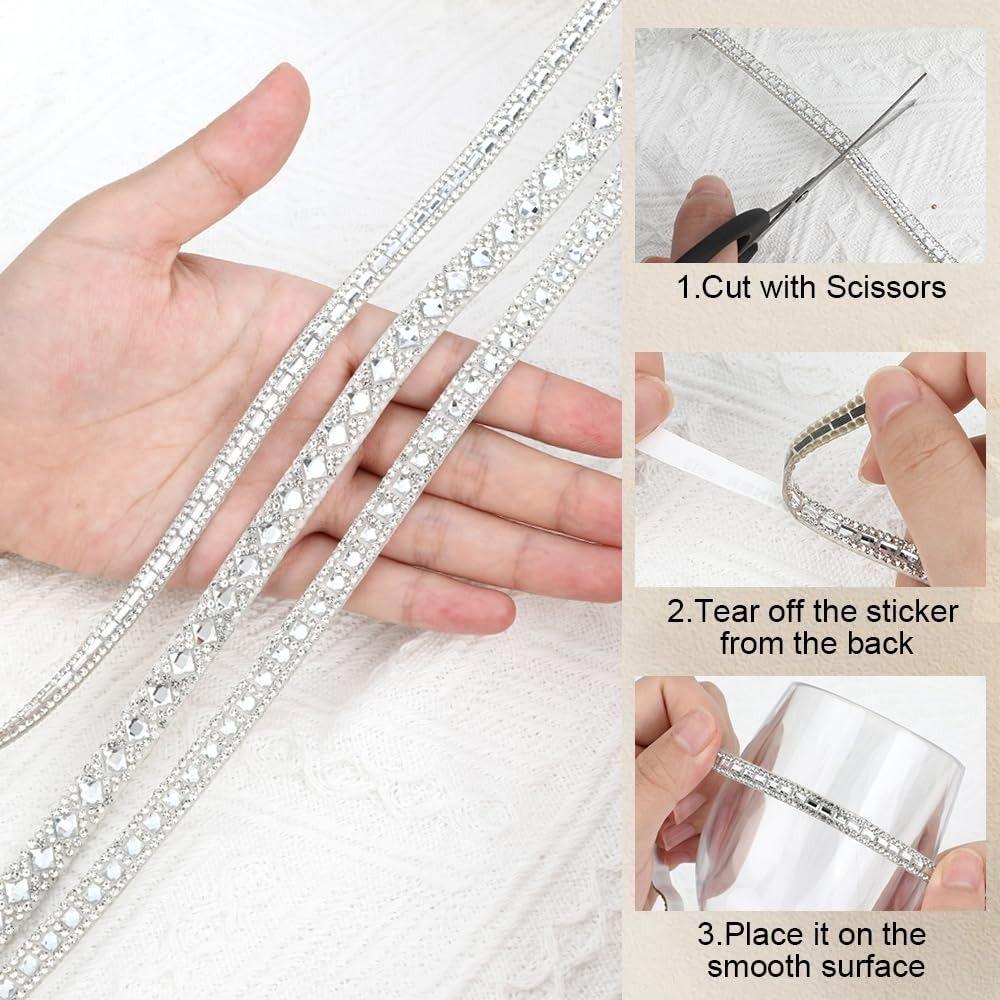 1.Cut with Scissors

2.Tear off the sticker from the back

3.Place it on the smooth surface