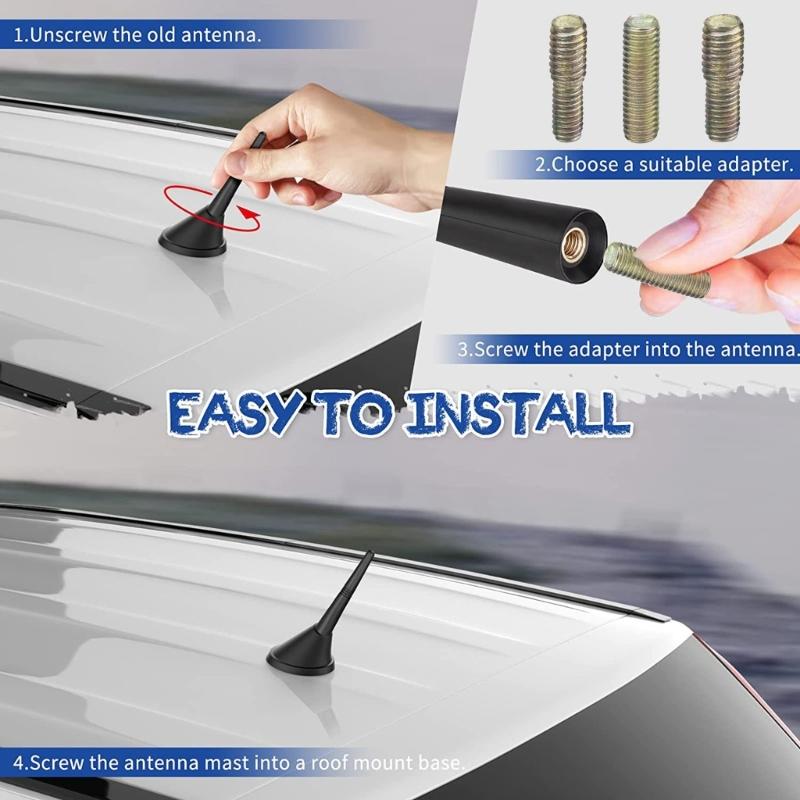 1.Unscrew the old antenna.

2.Choose a suitable adapter.

3.Screw the adapter into the antenna.

EASY TO INSTALL

4.Screw the antenna mast into a roof mount base.