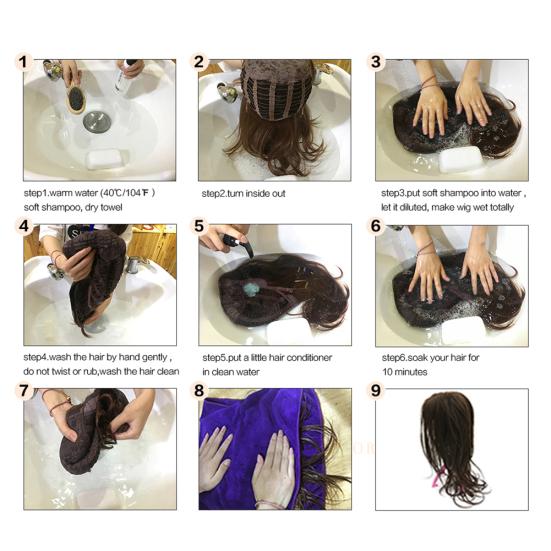 1

step1.warm water (40℃/104℉)
soft shampoo, dry towel

2

step2.turn inside out

3

step3.put soft shampoo into water , let it diluted, make wig wet totally

4

step4.wash the hair by hand gently , do not twist or rub,wash the hair clean

5

step5.put a little hair conditioner in clean water

6

step6.soak your hair for 10 minutes

7

8

9