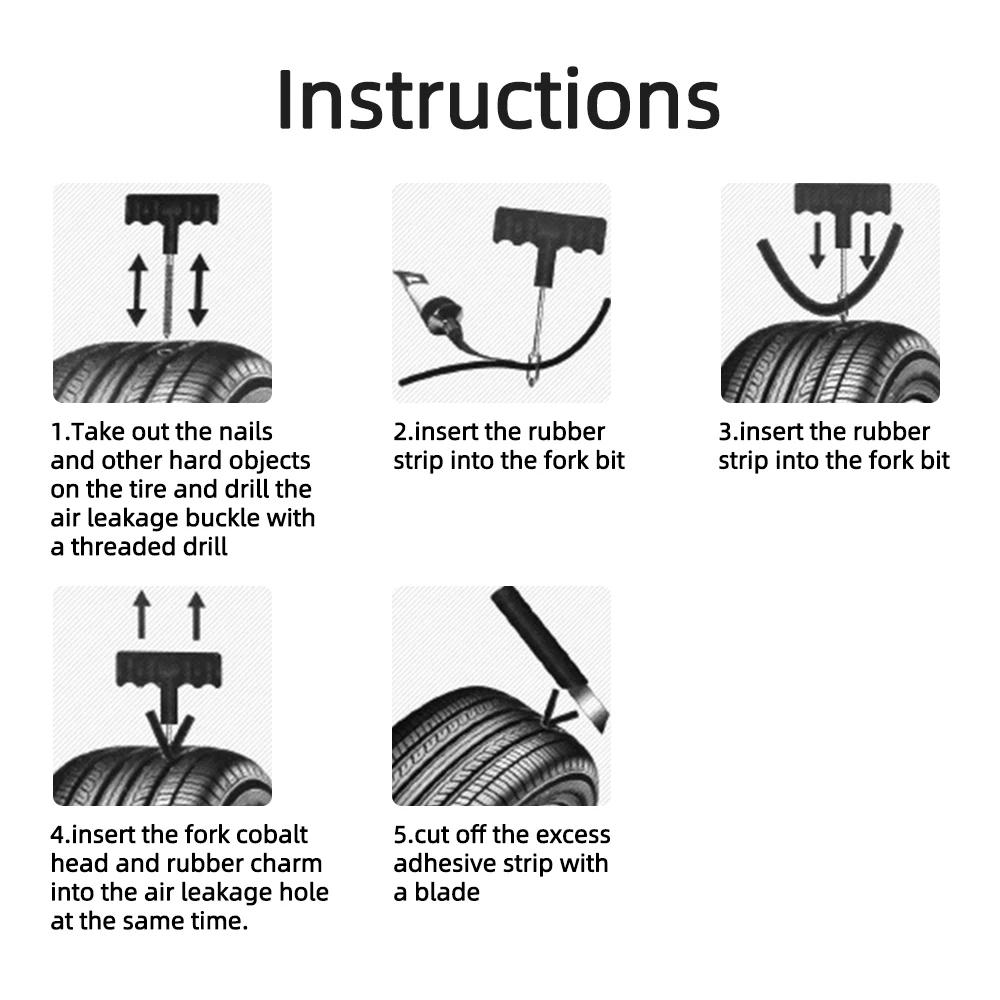 Instructions

1.Take out the nails and other hard objects on the tire and drill the air leakage buckle with a threaded drill

2.insert the rubber strip into the fork bit

3.insert the rubber strip into the fork bit

4.insert the fork cobalt head and rubber charm into the air leakage hole at the same time.

5.cut off the excess adhesive strip with a blade