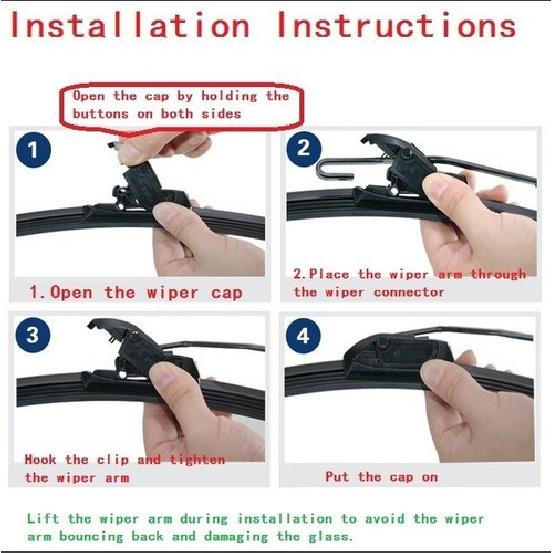 Installation Instructions

Open the cap by holding the buttons on both sides

1

1. Open the wiper cap

2

2. Place the wiper arm through the wiper connector

3

Hook the clip and tighten the wiper arm

4

Put the cap on

Lift the wiper arm during installation to avoid the wiper arm bouncing back and damaging the glass.