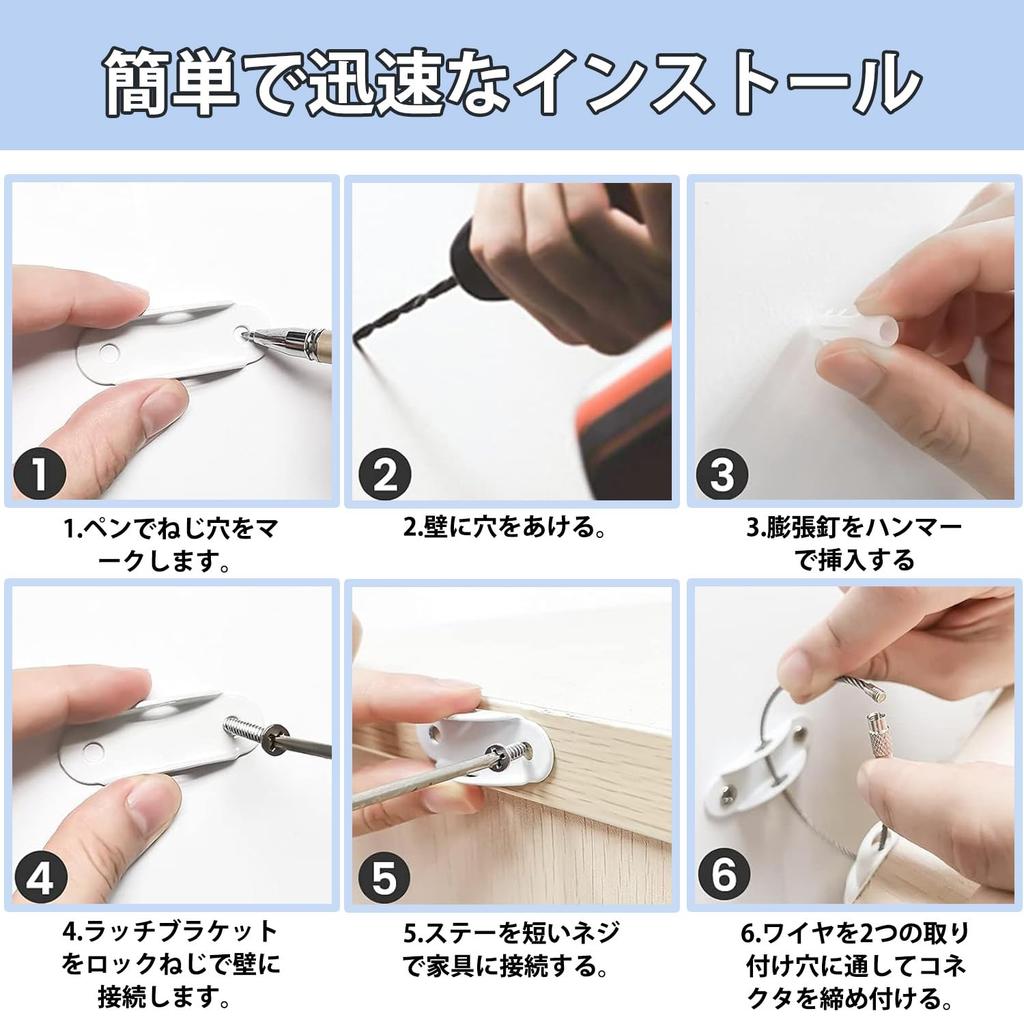 簡単で迅速なインストール

1

1.ペンでねじ穴をマークします。

2

2.壁に穴をあける。

3

3.膨張釘をハンマーで挿入する

4

4.ラッチブラケットをロックねじで壁に接続します。

5

5.ステーを短いネジで家具に接続する。

6

6.ワイヤを2つの取り付け穴に通してコネクタを締め付ける。