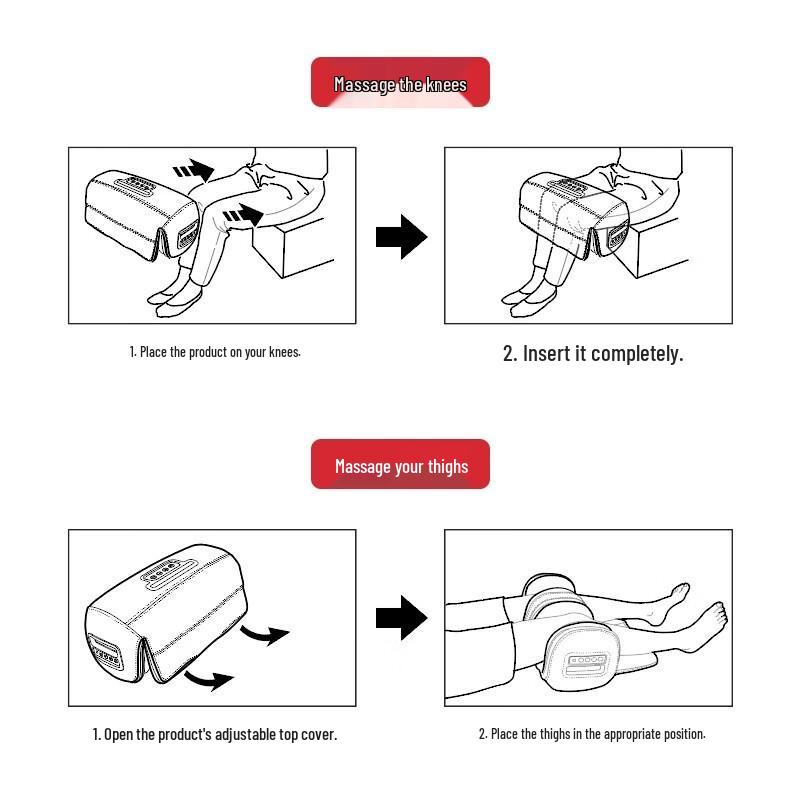 Massage the knees

1. Place the product on your knees.

2. Insert it completely.

Massage your thighs

1. Open the product's adjustable top cover.

2. Place the thighs in the appropriate position.