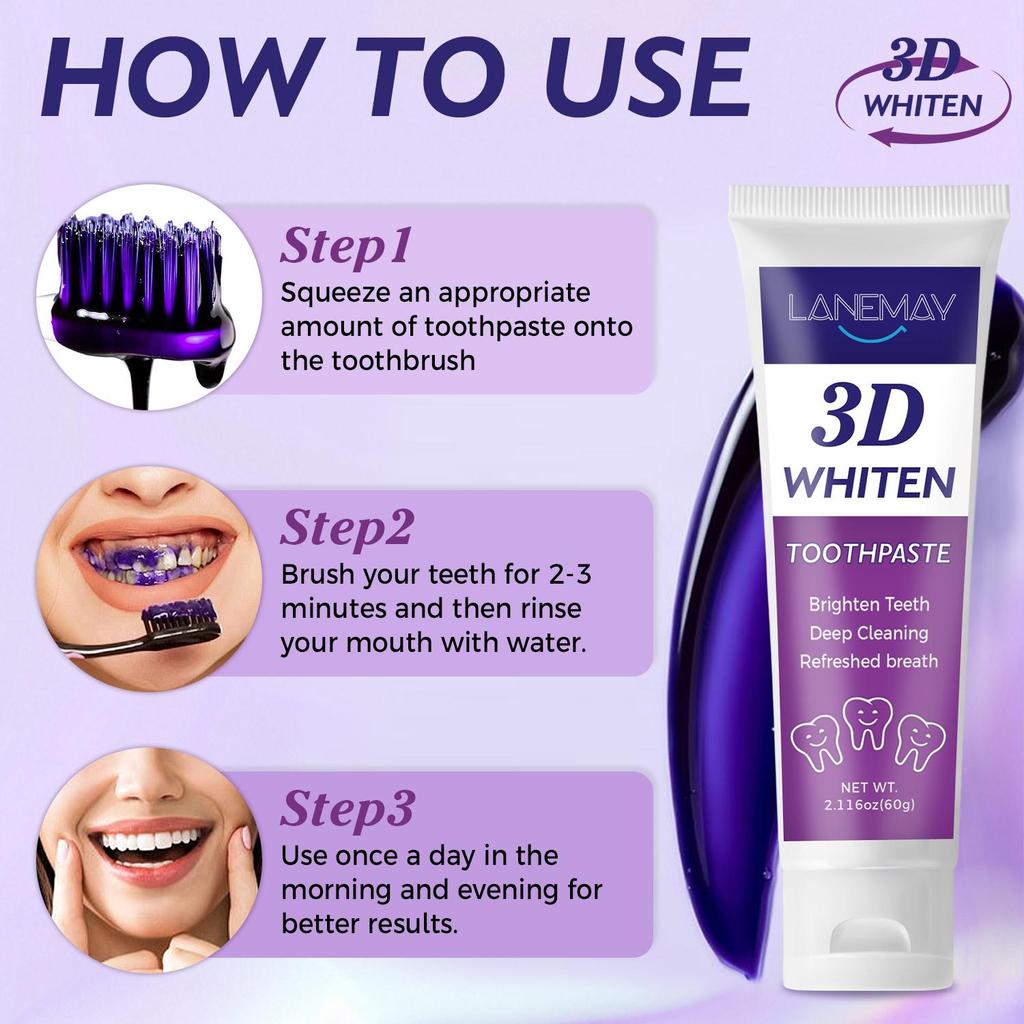 HOW TO USE

3D WHITEN

Step1
Squeeze an appropriate amount of toothpaste onto the toothbrush

Step2
Brush your teeth for 2-3 minutes and then rinse your mouth with water.

Step3
Use once a day in the morning and evening for better results.

LANEMAY
3D
WHITEN
TOOTHPASTE
Brighten Teeth
Deep Cleaning
Refreshed breath
NET WT.
2.116oz(60g)