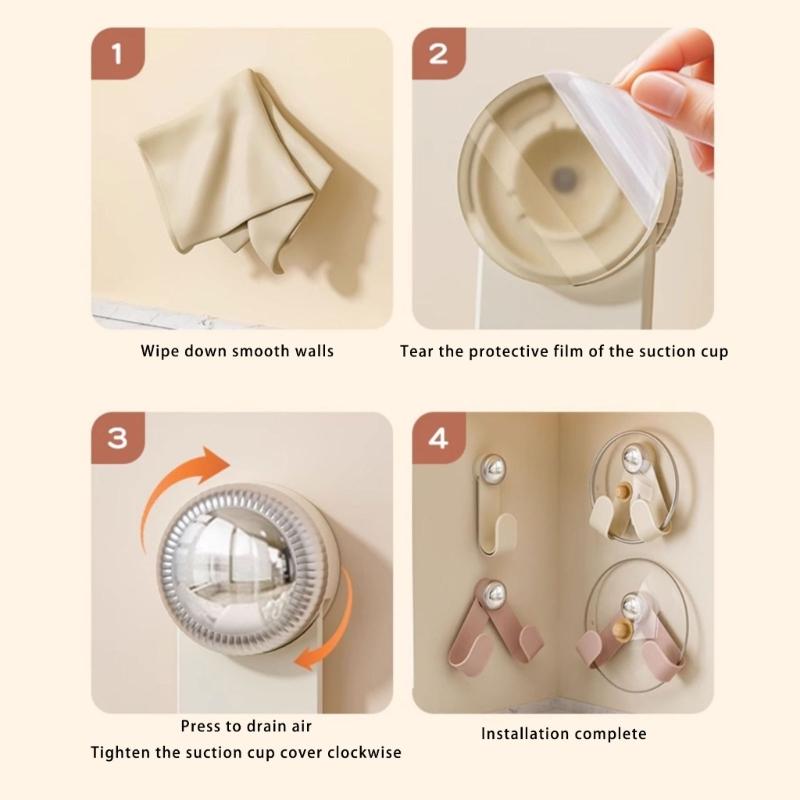 1

Wipe down smooth walls

2

Tear the protective film of the suction cup

3

Press to drain air
Tighten the suction cup cover clockwise

4

Installation complete