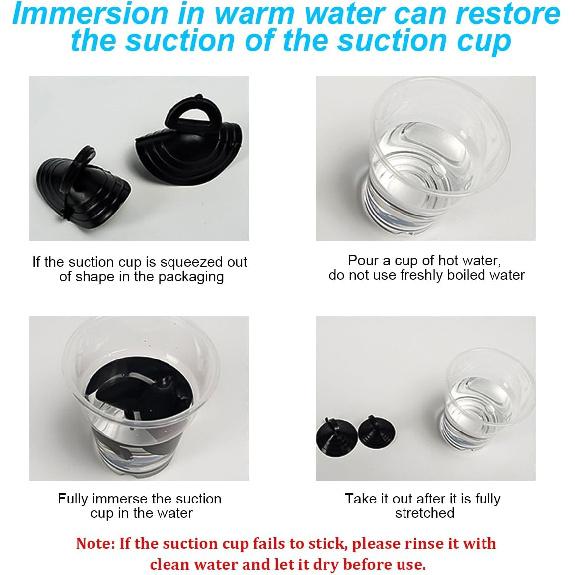 Immersion in warm water can restore the suction of the suction cup

If the suction cup is squeezed out of shape in the packaging

Pour a cup of hot water, do not use freshly boiled water

Fully immerse the suction cup in the water

Take it out after it is fully stretched

Note: If the suction cup fails to stick, please rinse it with clean water and let it dry before use.