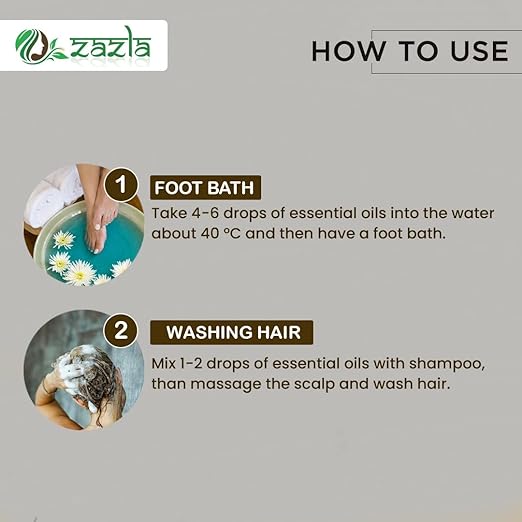 zazla

HOW TO USE

1

FOOT BATH

Take 4-6 drops of essential oils into the water about 40 °C and then have a foot bath.

2

WASHING HAIR

Mix 1-2 drops of essential oils with shampoo, than massage the scalp and wash hair.