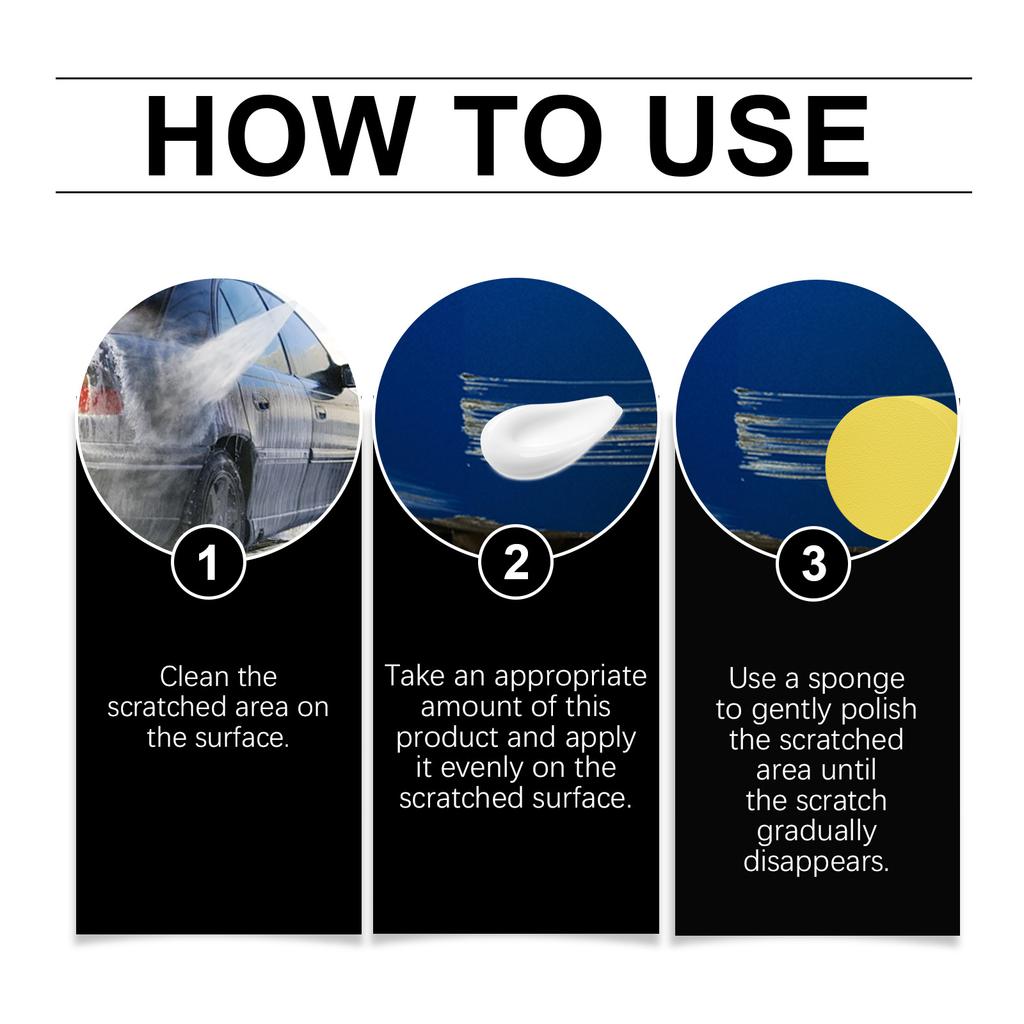 HOW TO USE

1

Clean the scratched area on the surface.

2

Take an appropriate amount of this product and apply it evenly on the scratched surface.

3

Use a sponge to gently polish the scratched area until the scratch gradually disappears.